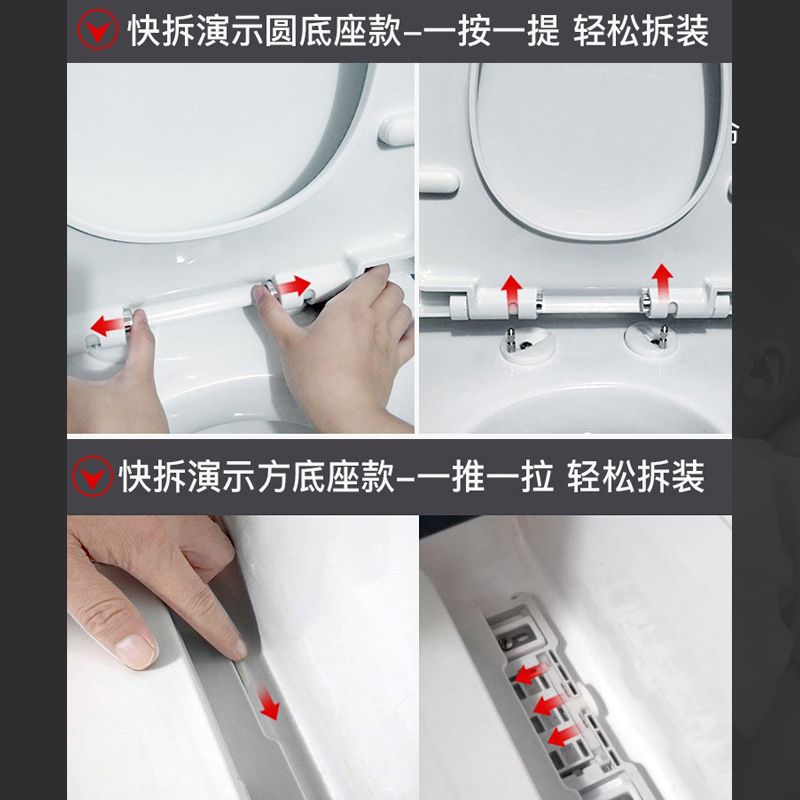 快拆演示圆底座款–一按一提 轻松拆装

快拆演示方底座款–一推一拉 轻松拆装