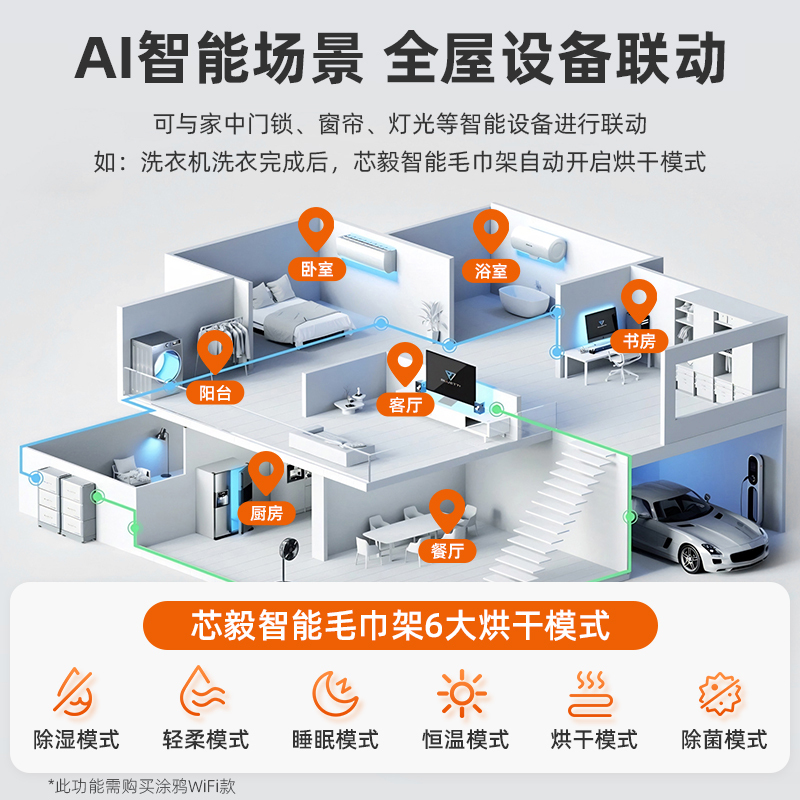 AI智能场景 全屋设备联动

可与家中门锁、窗帘、灯光等智能设备进行联动
如：洗衣机洗衣完成后，芯毅智能毛巾架自动开启烘干模式

卧室
浴室
书房
阳台
客厅
厨房
餐厅

芯毅智能毛巾架6大烘干模式

除湿模式
轻柔模式
睡眠模式
恒温模式
烘干模式
除菌模式

*此功能需购买涂鸦WiFi款