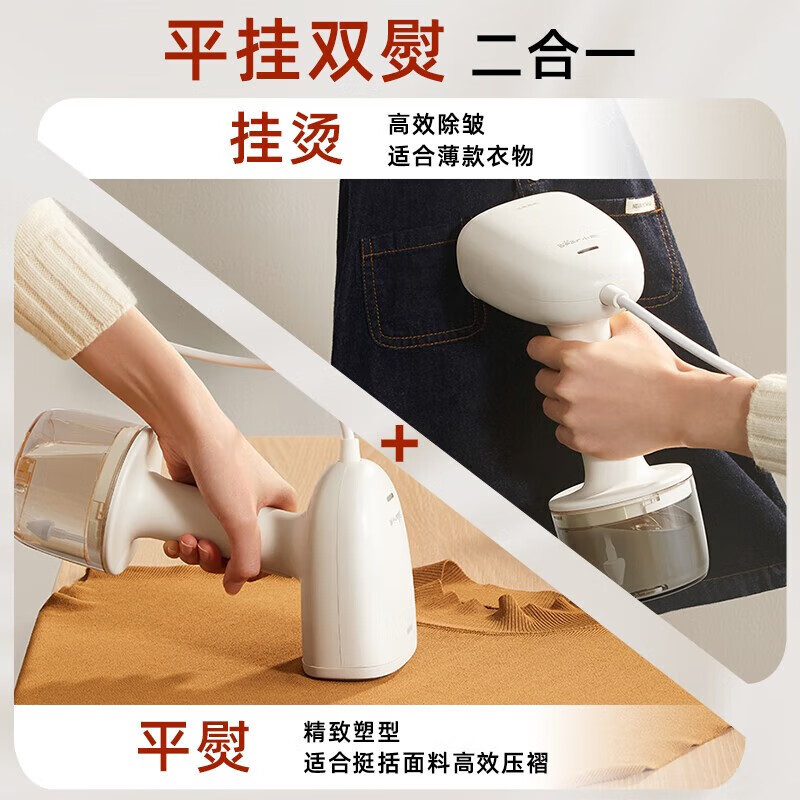 平挂双熨 二合一

挂烫 高效除皱
适合薄款衣物

+

平熨 精致塑型
适合挺括面料高效压褶