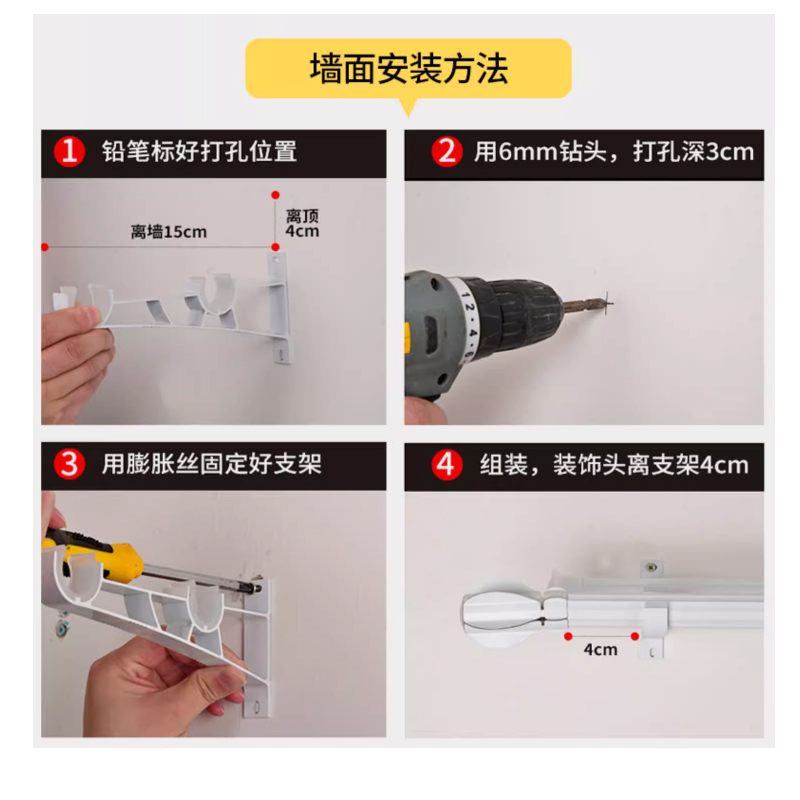 墙面安装方法

1 铅笔标好打孔位置

离墙15cm

离顶 4cm

2 用6mm钻头，打孔深3cm

12·4·6

3 用膨胀丝固定好支架

4 组装，装饰头离支架4cm

4cm