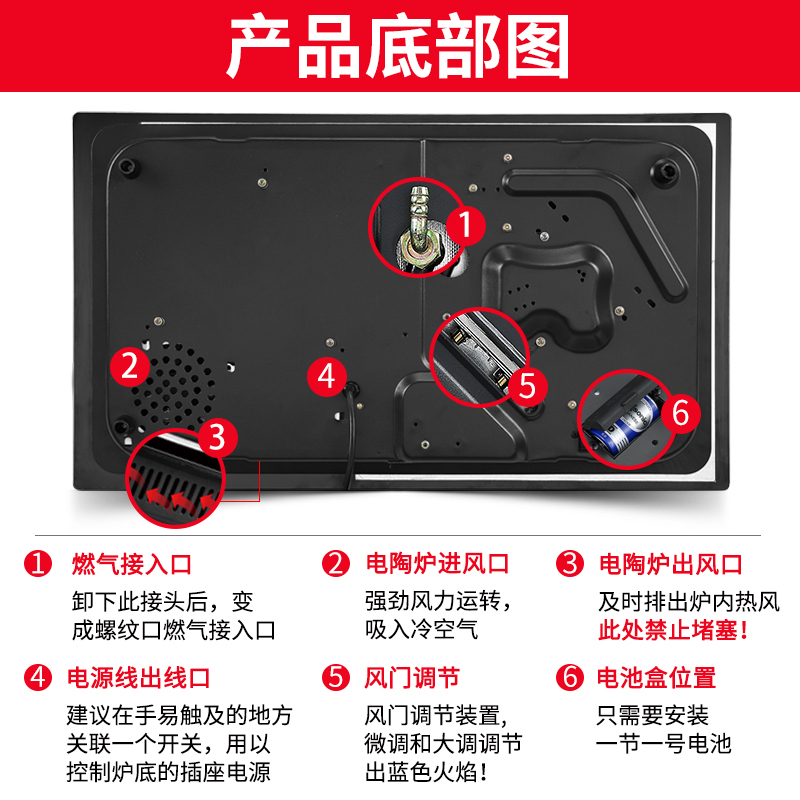 产品底部图

1
2
3
4
5
6

1 燃气接入口
卸下此接头后，变成螺纹口燃气接入口

2 电陶炉进风口
强劲风力运转，吸入冷空气

3 电陶炉出风口
及时排出炉内热风
此处禁止堵塞！

4 电源线出线口
建议在手易触及的地方关联一个开关，用以控制炉底的插座电源

5 风门调节
风门调节装置，微调和大调调节出蓝色火焰！

6 电池盒位置
只需要安装一节一号电池