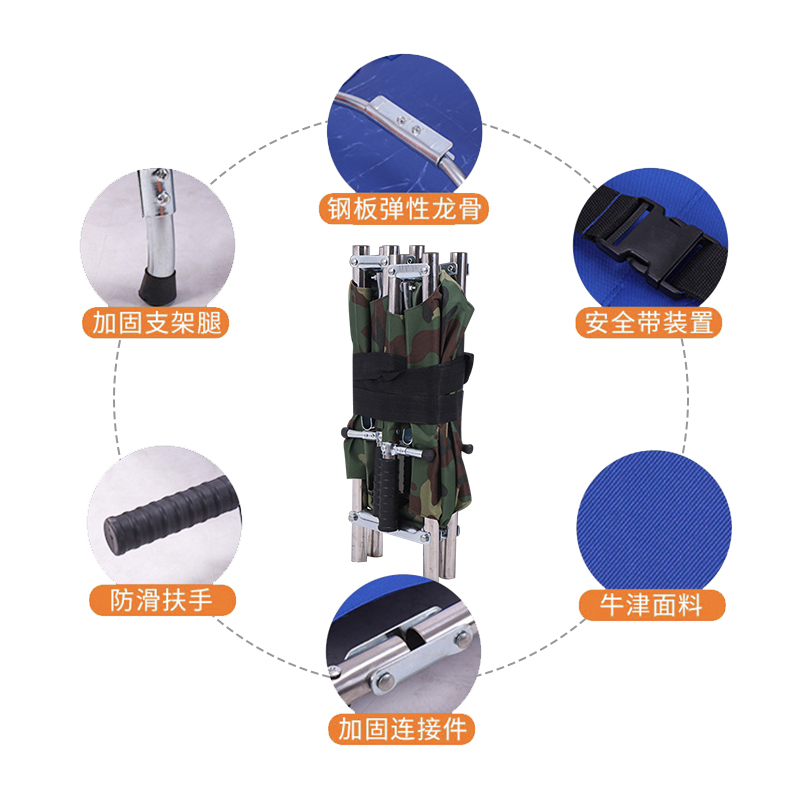 钢板弹性龙骨

加固支架腿

安全带装置

防滑扶手

牛津面料

加固连接件