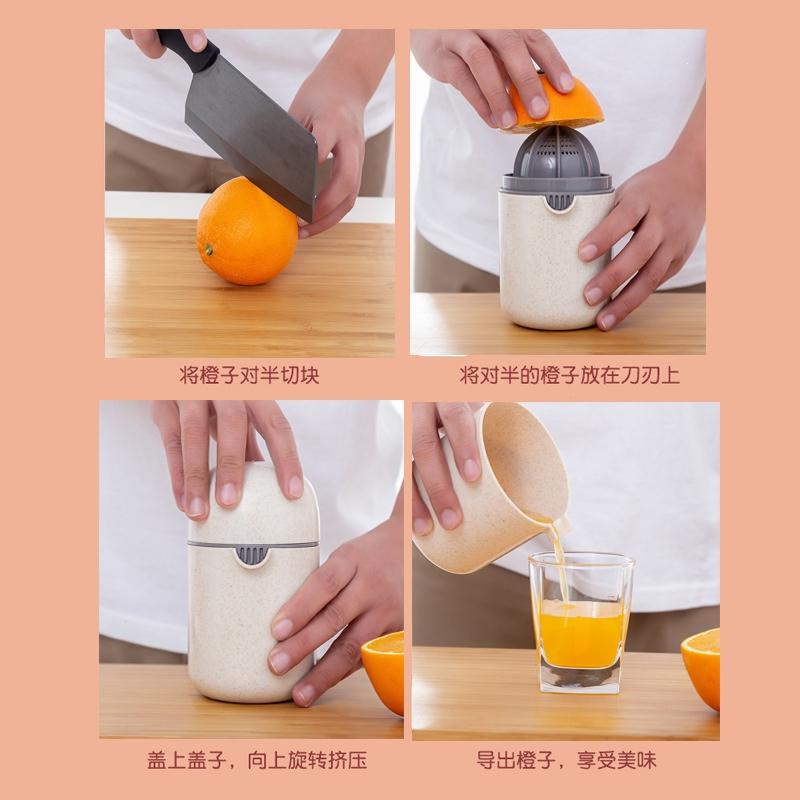 将橙子对半切块

将对半的橙子放在刀刃上

盖上盖子，向上旋转挤压

导出橙子，享受美味