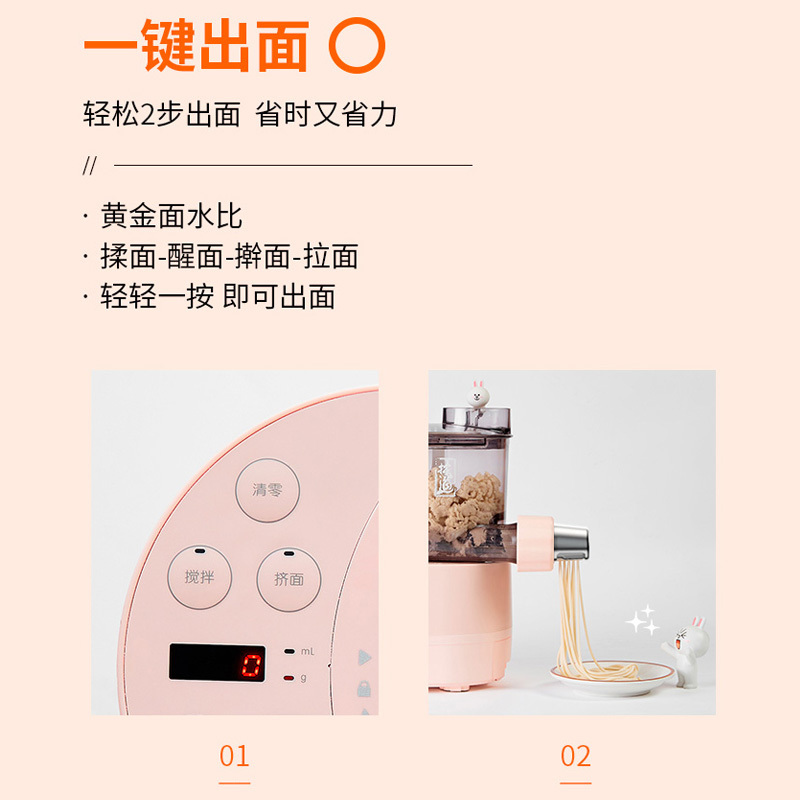 一键出面

轻松2步出面 省时又省力

//

· 黄金面水比
· 揉面-醒面-擀面-拉面
· 轻轻一按 即可出面

清零
搅拌
挤面
0
mL
g

01

02