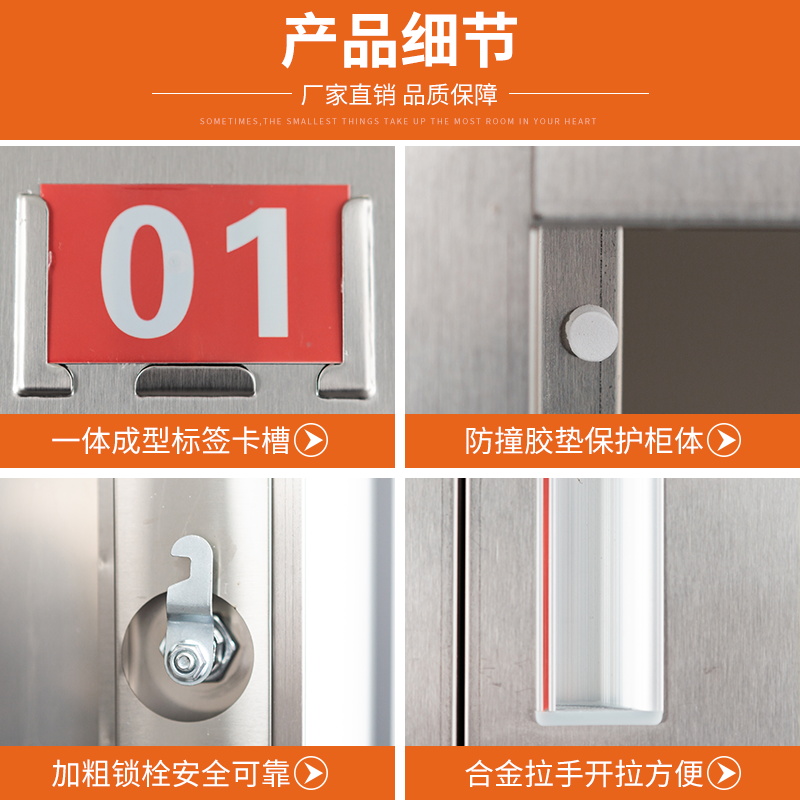 产品细节

厂家直销 品质保障

SOMETIMES,THE SMALLEST THINGS TAKE UP THE MOST ROOM IN YOUR HEART

01

一体成型标签卡槽

防撞胶垫保护柜体

加粗锁栓安全可靠

合金拉手开拉方便