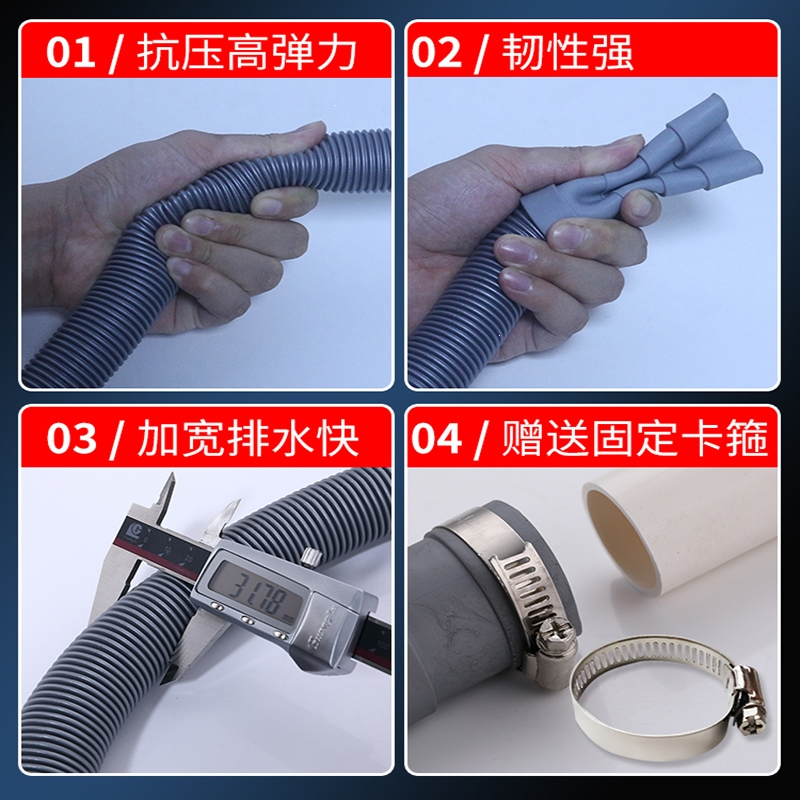 01 / 抗压高弹力

02 / 韧性强

03 / 加宽排水快

31.78

04 / 赠送固定卡箍