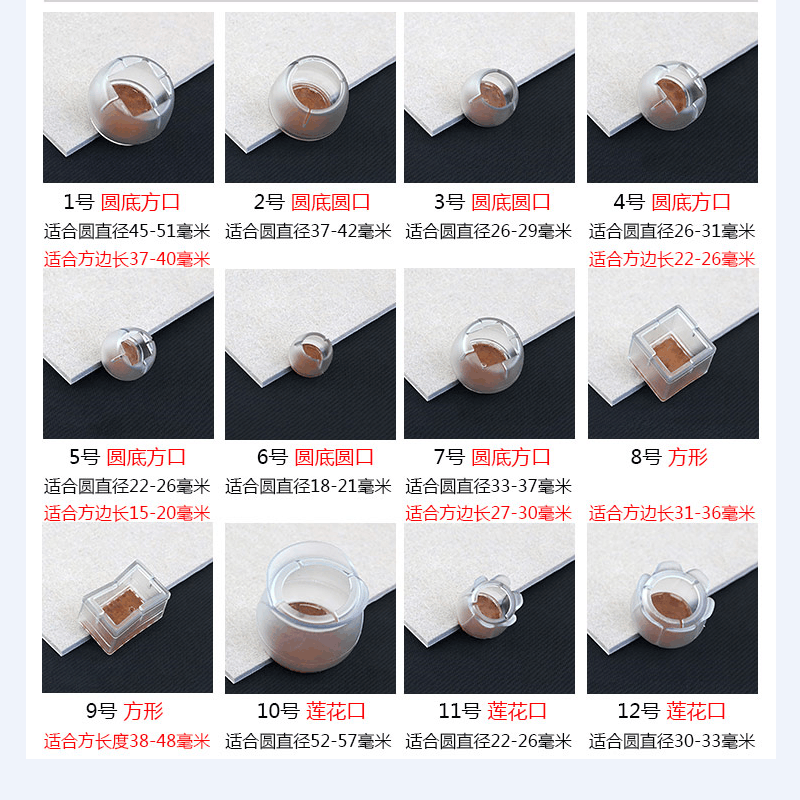 1号 圆底方口
适合圆直径45-51毫米
适合方边长37-40毫米

2号 圆底圆口
适合圆直径37-42毫米

3号 圆底圆口
适合圆直径26-29毫米

4号 圆底方口
适合圆直径26-31毫米
适合方边长22-26毫米

5号 圆底方口
适合圆直径22-26毫米
适合方边长15-20毫米

6号 圆底圆口
适合圆直径18-21毫米

7号 圆底方口
适合圆直径33-37毫米
适合方边长27-30毫米

8号 方形
适合方边长31-36毫米

9号 方形
适合方长度38-48毫米

10号 莲花口
适合圆直径52-57毫米

11号 莲花口
适合圆直径22-26毫米

12号 莲花口
适合圆直径30-33毫米