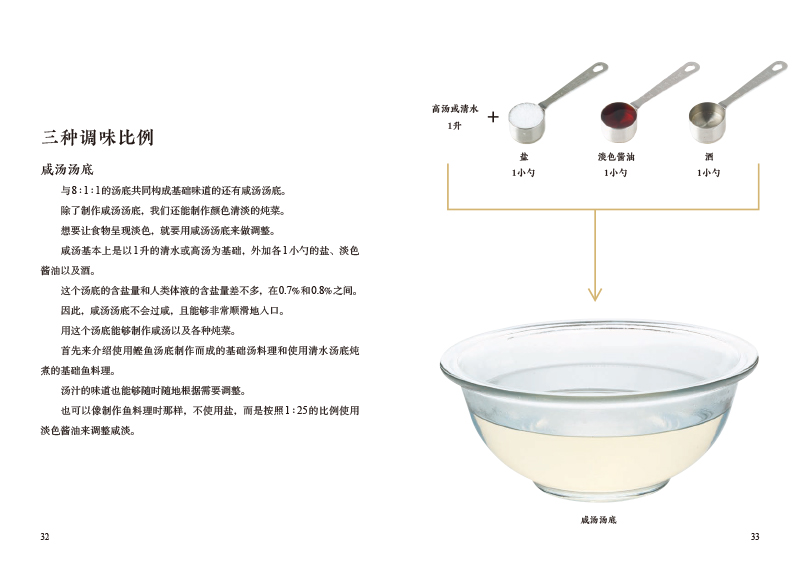 三种调味比例

咸汤汤底

与8：1：1的汤底共同构成基础味道的还有咸汤汤底。

除了制作咸汤汤底，我们还能制作颜色清淡的炖菜。

想要让食物呈现淡色，就要用咸汤汤底来做调整。

咸汤基本上是以1升的清水或高汤为基础，外加各1小勺的盐、淡色酱油以及酒。

这个汤底的含盐量和人类体液的含盐量差不多，在0.7%和0.8%之间。

因此，咸汤汤底不会过咸，且能够非常顺滑地入口。

用这个汤底能够制作咸汤以及各种炖菜。

首先来介绍使用鲣鱼汤底制作而成的基础汤料理和使用清水汤底炖煮的基础鱼料理。

汤汁的味道也能够随时随地根据需要调整。

也可以像制作鱼料理时那样，不使用盐，而是按照1：25的比例使用淡色酱油来调整咸淡。

32

高汤或清水
1升
+
盐
1小勺
淡色酱油
1小勺
酒
1小勺

咸汤汤底

33