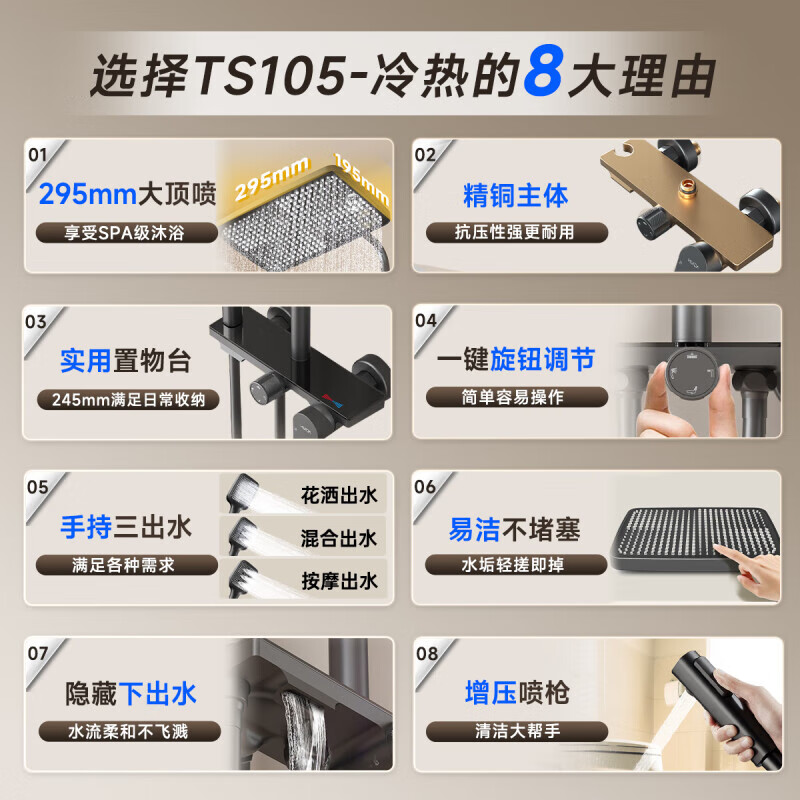 选择TS105-冷热的8大理由

01
295mm大顶喷
享受SPA级沐浴
295mm
195mm

02
精铜主体
抗压性强更耐用

03
实用置物台
245mm满足日常收纳

04
一键旋钮调节
简单容易操作

05
手持三出水
满足各种需求
花洒出水
混合出水
按摩出水

06
易洁不堵塞
水垢轻搓即掉

07
隐藏下出水
水流柔和不飞溅

08
增压喷枪
清洁大帮手