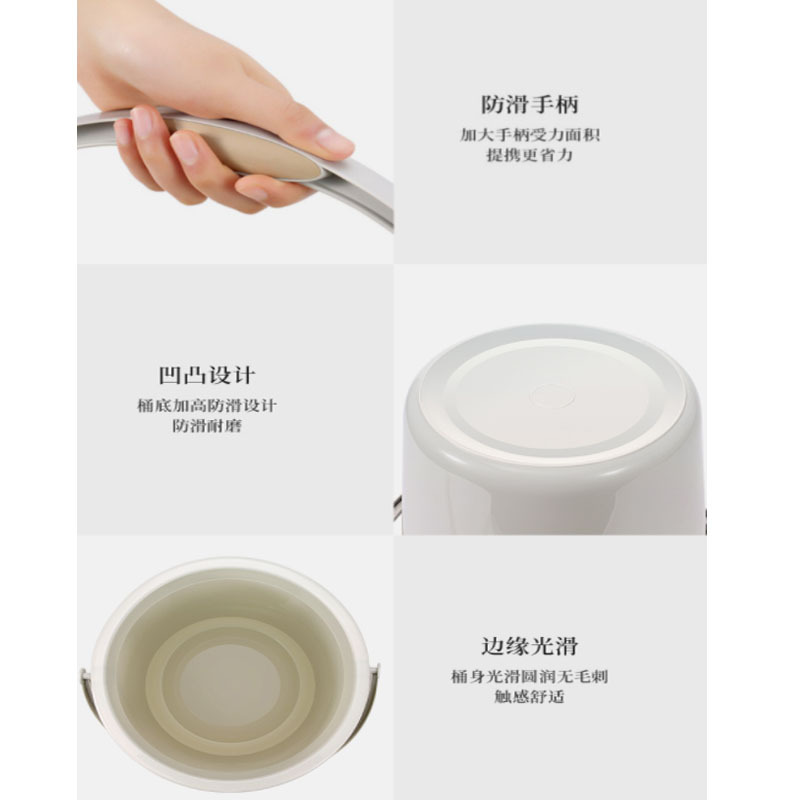 防滑手柄
加大手柄受力面积
提携更省力

凹凸设计
桶底加高防滑设计
防滑耐磨

边缘光滑
桶身光滑圆润无毛刺
触感舒适