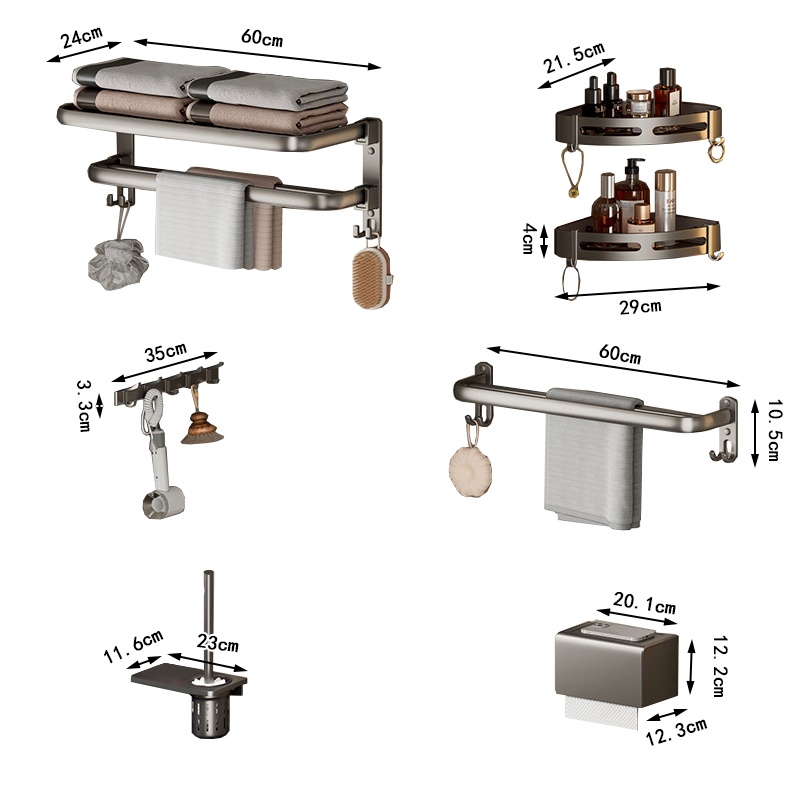 24cm
60cm
21.5cm
4cm
29cm
35cm
3.3cm
60cm
10.5cm
11.6cm
23cm
20.1cm
12.2cm
12.3cm