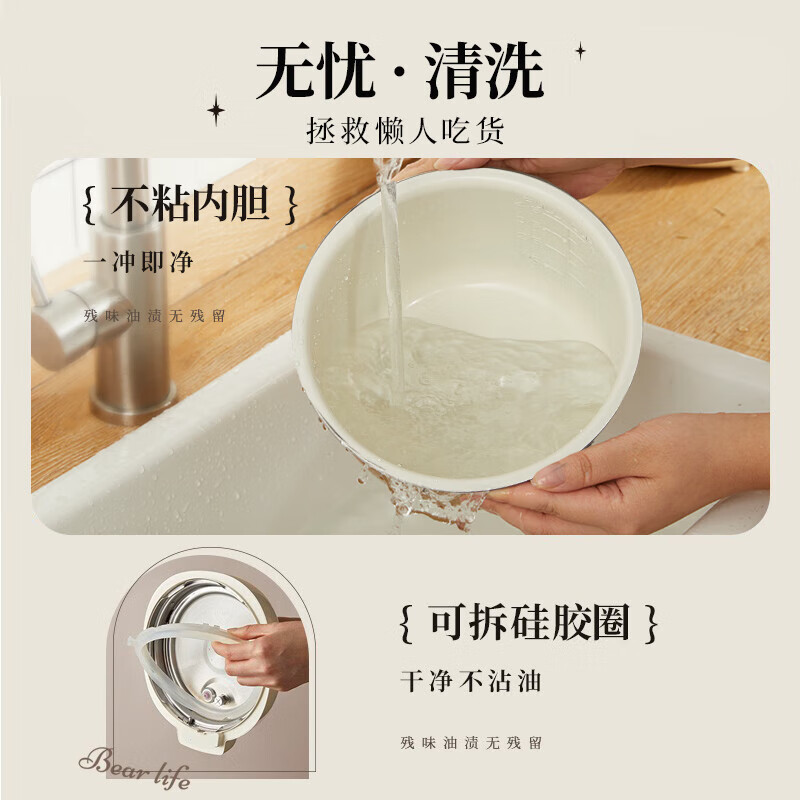 无忧·清洗
拯救懒人吃货

{ 不粘内胆 }
一冲即净
残味油渍无残留

{ 可拆硅胶圈 }
干净不沾油
残味油渍无残留

Bear life