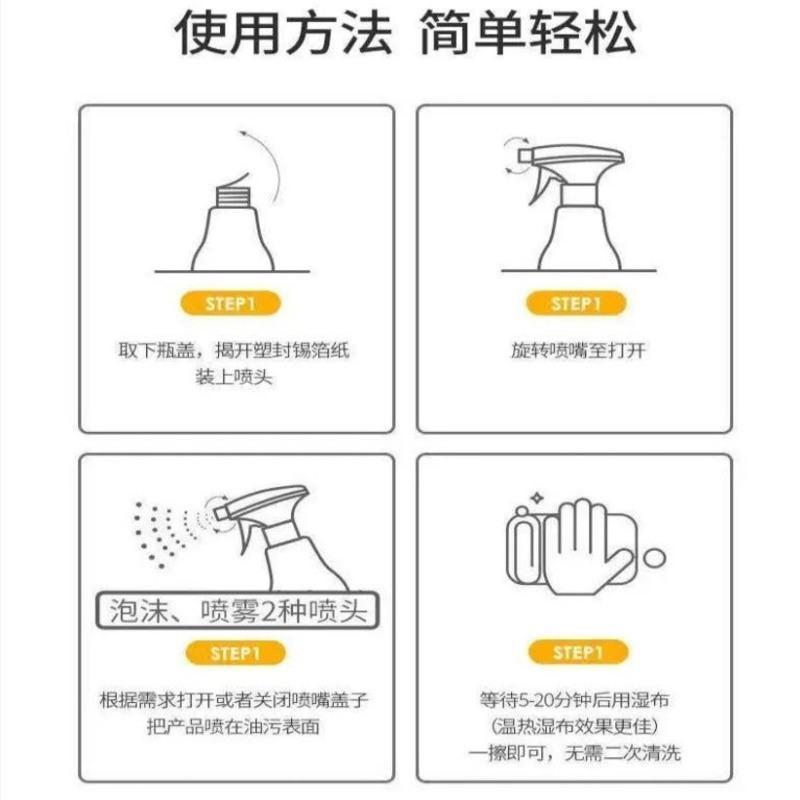 使用方法 简单轻松

STEP1

取下瓶盖，揭开塑封锡箔纸
装上喷头

STEP1

旋转喷嘴至打开

泡沫、喷雾2种喷头

STEP1

根据需求打开或者关闭喷嘴盖子
把产品喷在油污表面

STEP1

等待5-20分钟后用湿布
(温热湿布效果更佳)
一擦即可，无需二次清洗