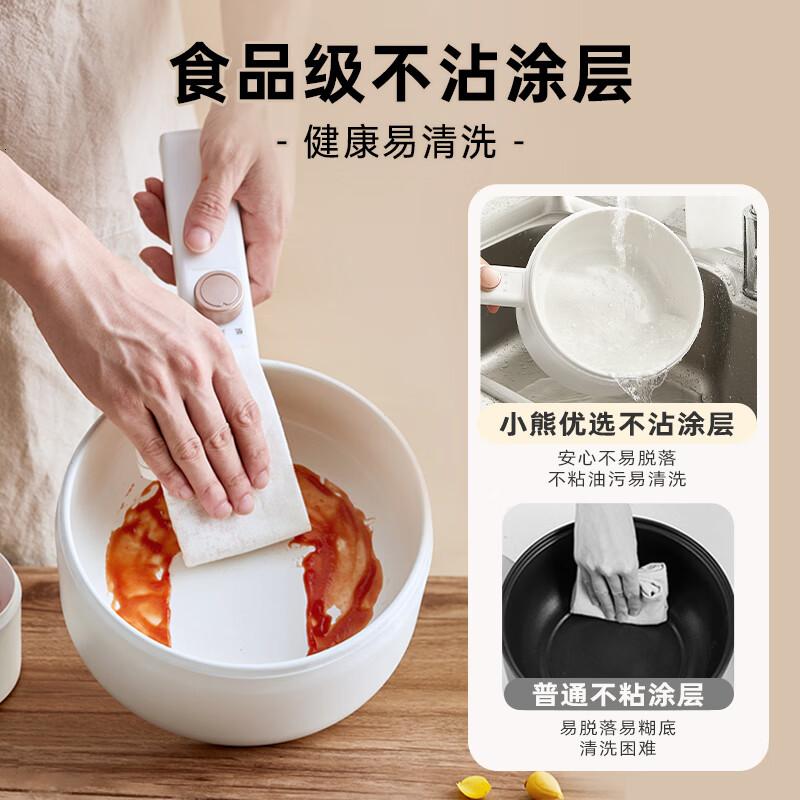 食品级不沾涂层
- 健康易清洗 -

小熊优选不沾涂层
安心不易脱落
不粘油污易清洗

普通不粘涂层
易脱落易糊底
清洗困难