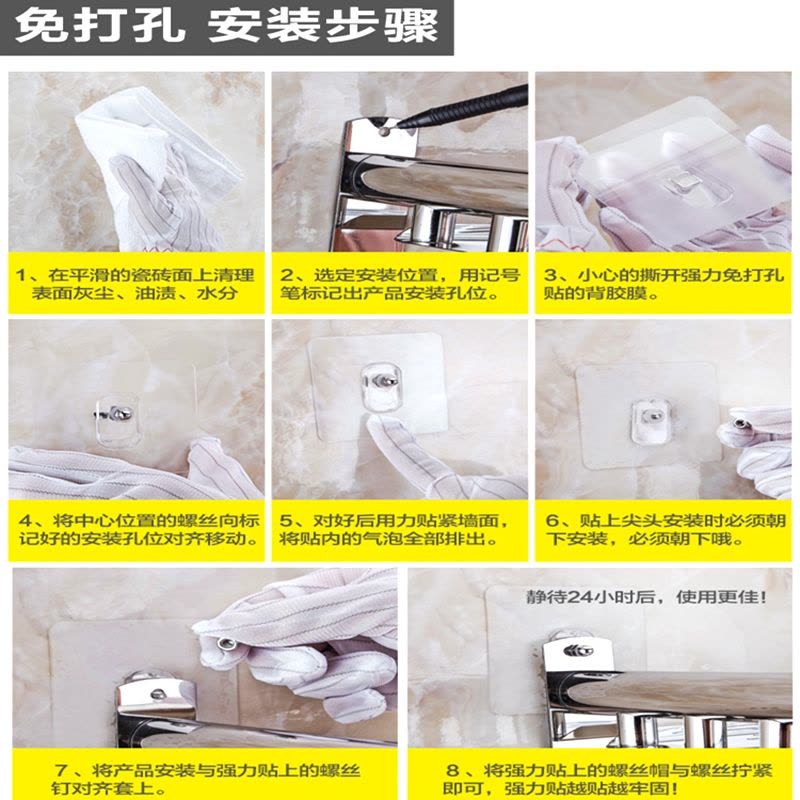 免打孔 安装步骤

1、在平滑的瓷砖面上清理表面灰尘、油渍、水分

2、选定安装位置，用记号笔标记出产品安装孔位。

3、小心的撕开强力免打孔贴的背胶膜。

4、将中心位置的螺丝向标记好的安装孔位对齐移动。

5、对好后用力贴紧墙面，将贴内的气泡全部排出。

6、贴上尖头安装时必须朝下安装，必须朝下哦。

7、将产品安装与强力贴上的螺丝钉对齐套上。

静待24小时后，使用更佳!

8、将强力贴上的螺丝帽与螺丝拧紧即可，强力贴越贴越牢固!