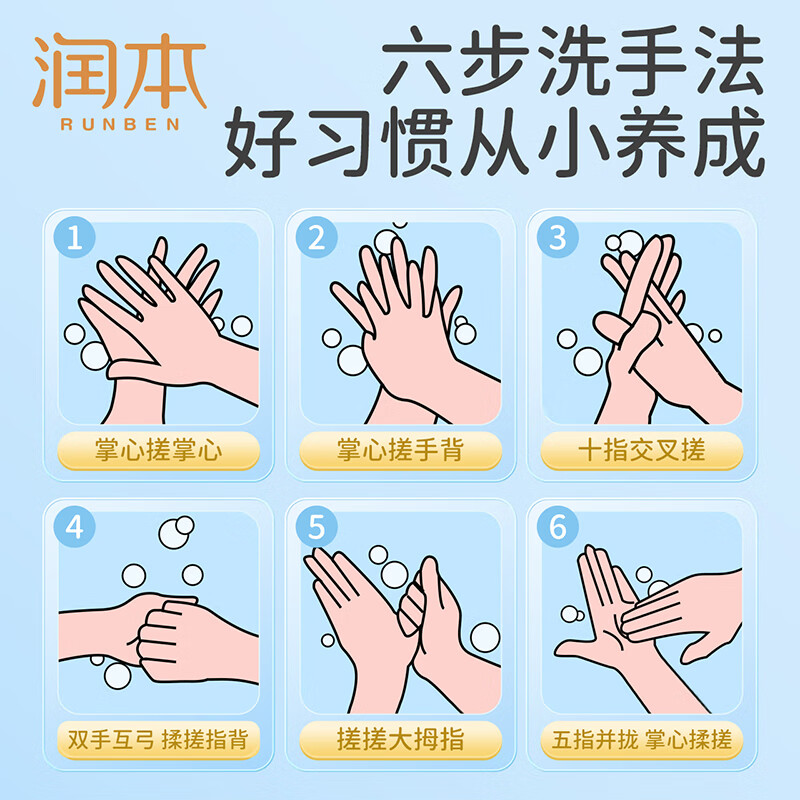 润本
RUNBEN

六步洗手法
好习惯从小养成

1
掌心搓掌心

2
掌心搓手背

3
十指交叉搓

4
双手互弓 揉搓指背

5
搓搓大拇指

6
五指并拢 掌心揉搓