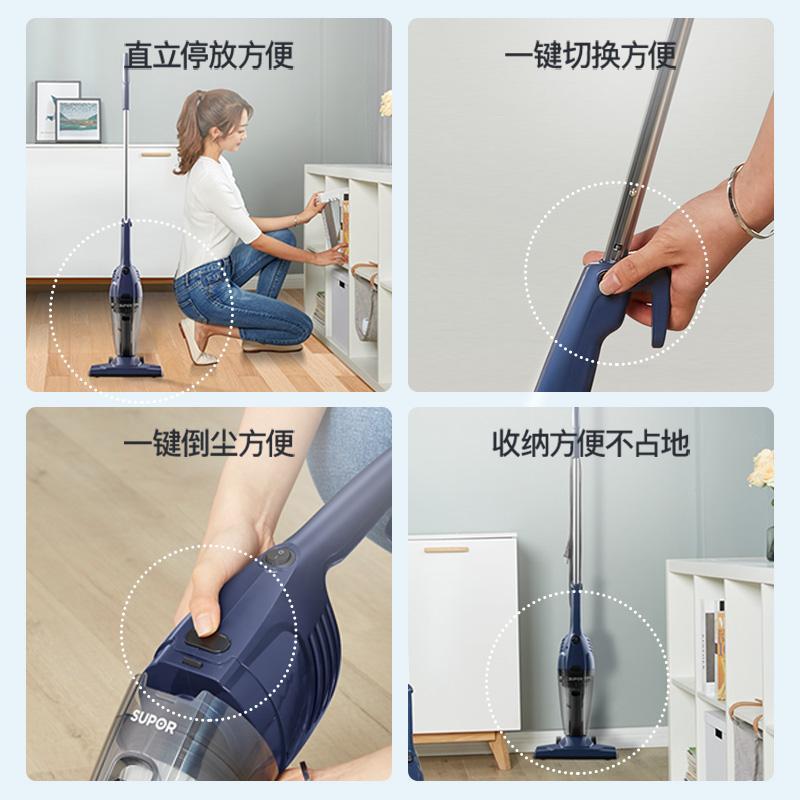 直立停放方便

一键切换方便

一键倒尘方便

SUPOR

收纳方便不占地

SUPOR