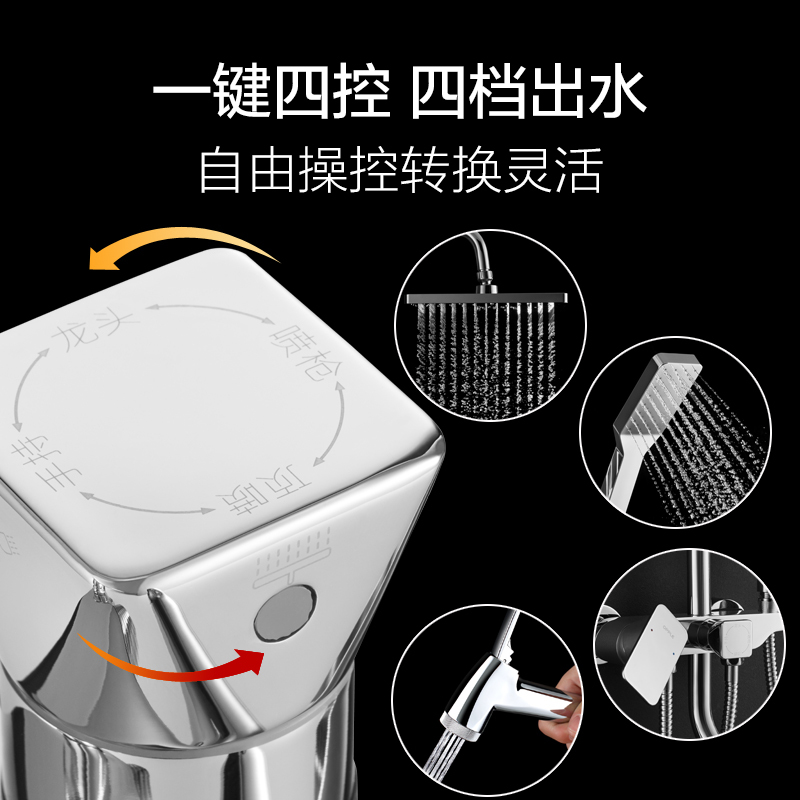 一键四控 四档出水
自由操控转换灵活

龙头
喷枪
顶喷
手持