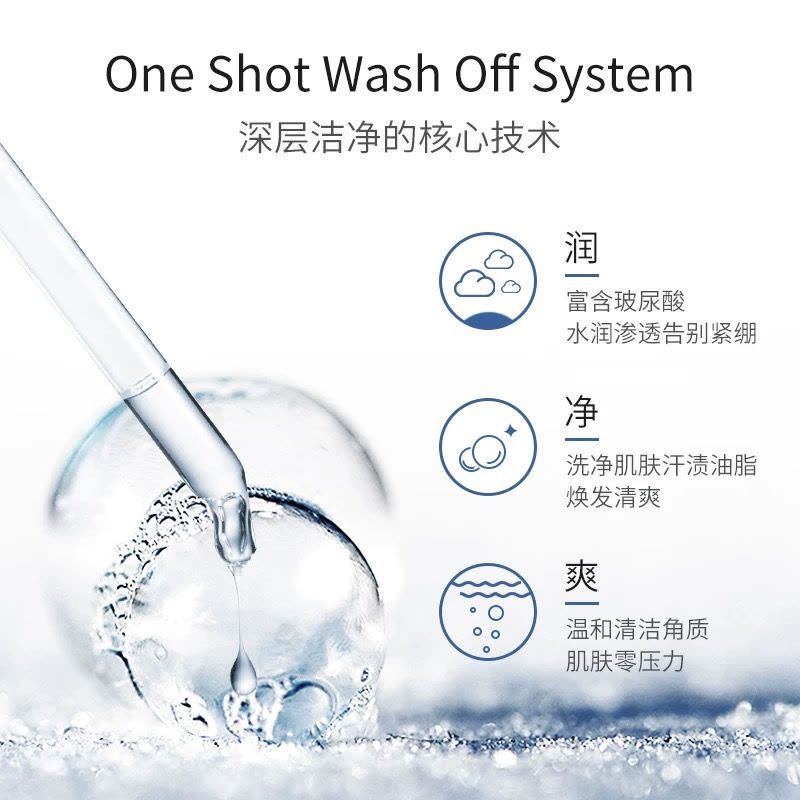 One Shot Wash Off System
深层洁净的核心技术

润
富含玻尿酸
水润渗透告别紧绷

净
洗净肌肤汗渍油脂
焕发清爽

爽
温和清洁角质
肌肤零压力