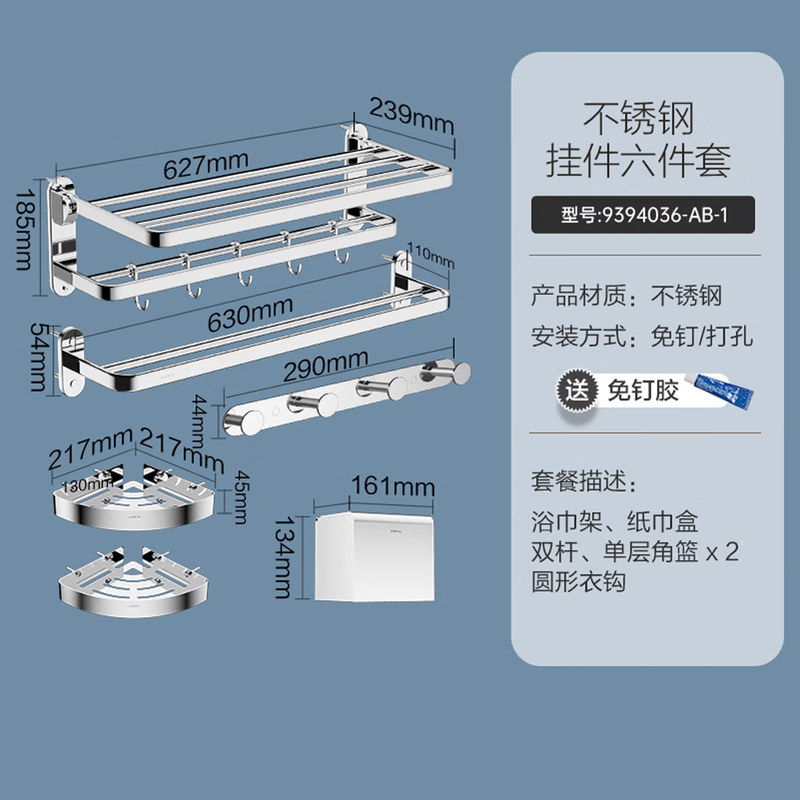 239mm
627mm
185mm
110mm
630mm
54mm
290mm
44mm
217mm 217mm
130mm
45mm
161mm
134mm

不锈钢
挂件六件套

型号:9394036-AB-1

产品材质：不锈钢
安装方式：免钉/打孔

送 免钉胶

套餐描述：
浴巾架、纸巾盒
双杆、单层角篮 x 2
圆形衣钩