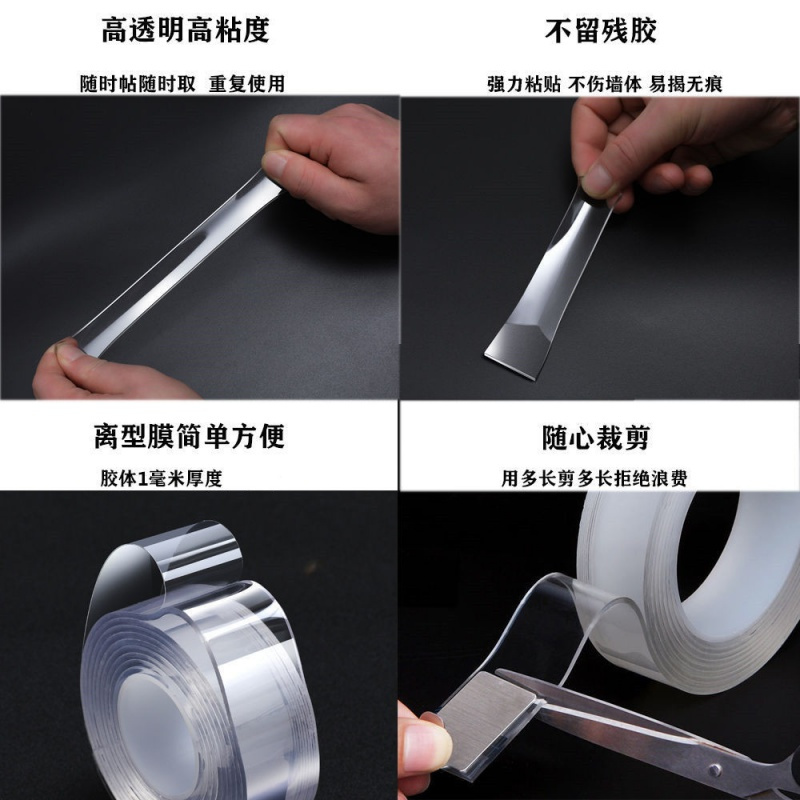 高透明高粘度

随时帖随时取 重复使用

不留残胶

强力粘贴 不伤墙体 易揭无痕

离型膜简单方便

胶体1毫米厚度

随心裁剪

用多长剪多长拒绝浪费