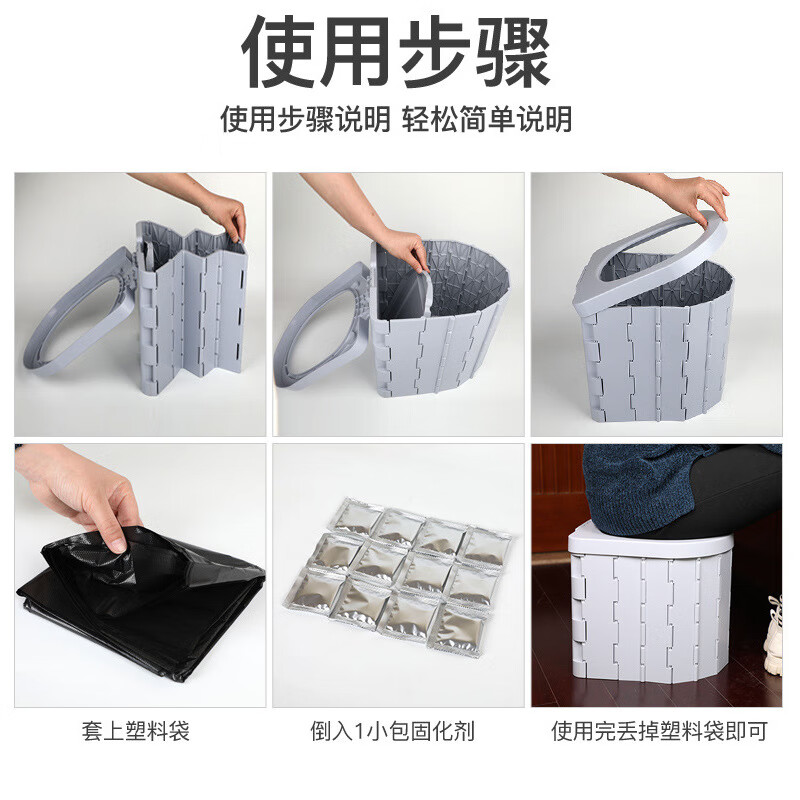 使用步骤

使用步骤说明 轻松简单说明

套上塑料袋

倒入1小包固化剂

使用完丢掉塑料袋即可