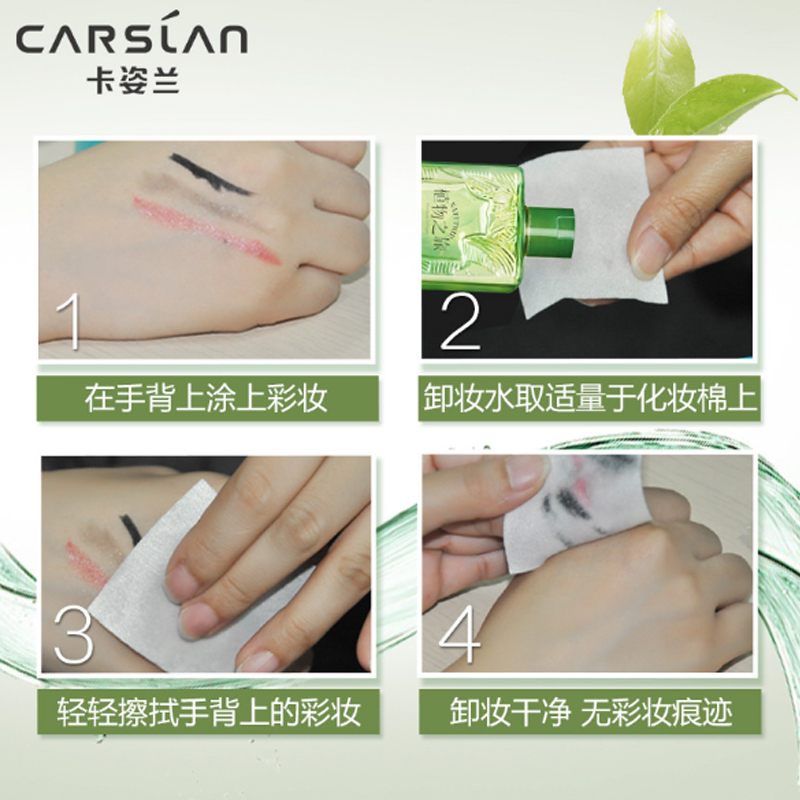 CARSLAN
卡姿兰

1
在手背上涂上彩妆

植物之旅
2
卸妆水取适量于化妆棉上

3
轻轻擦拭手背上的彩妆

4
卸妆干净 无彩妆痕迹