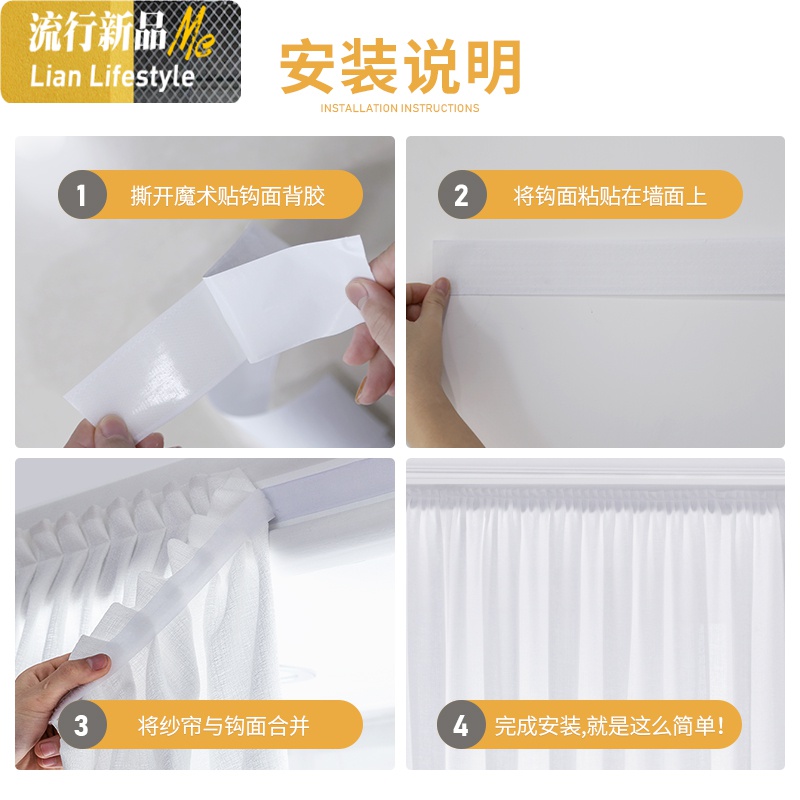 流行新品 Me
Lian Lifestyle

安装说明
INSTALLATION INSTRUCTIONS

1 撕开魔术贴钩面背胶

2 将钩面粘贴在墙面上

3 将纱帘与钩面合并

4 完成安装,就是这么简单!