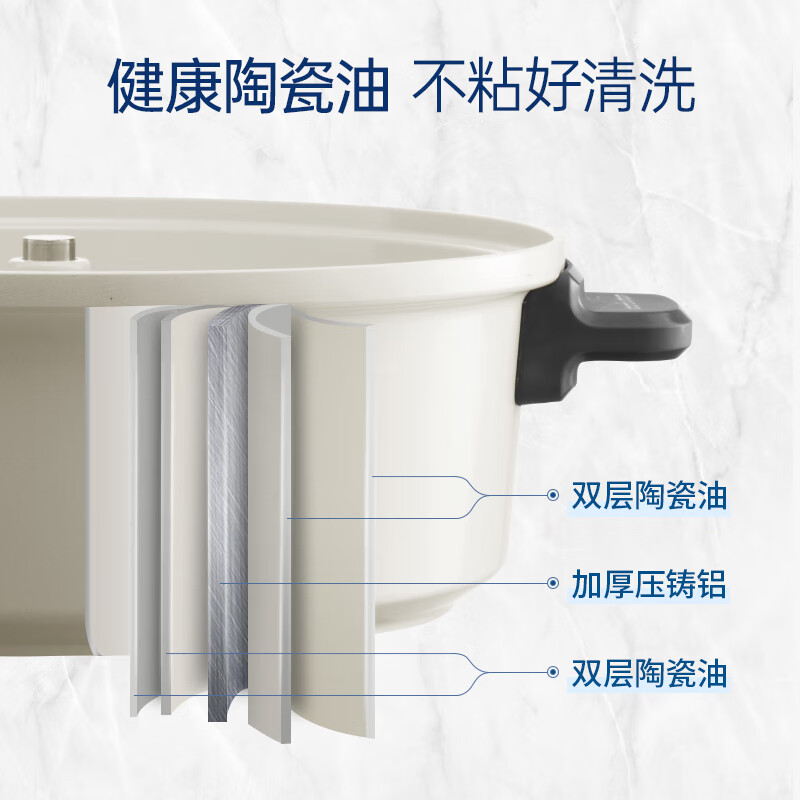 健康陶瓷油 不粘好清洗

双层陶瓷油

加厚压铸铝

双层陶瓷油