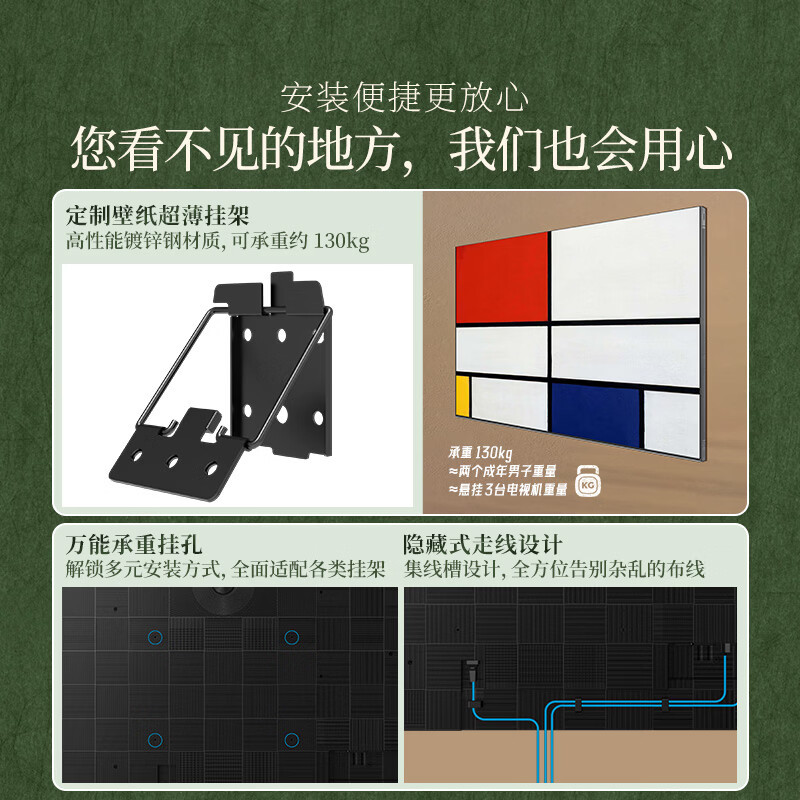 安装便捷更放心
您看不见的地方，我们也会用心

定制壁纸超薄挂架
高性能镀锌钢材质, 可承重约 130kg

承重 130kg
≈两个成年男子重量
≈悬挂3台电视机重量
KG

万能承重挂孔
解锁多元安装方式, 全面适配各类挂架

隐藏式走线设计
集线槽设计, 全方位告别杂乱的布线