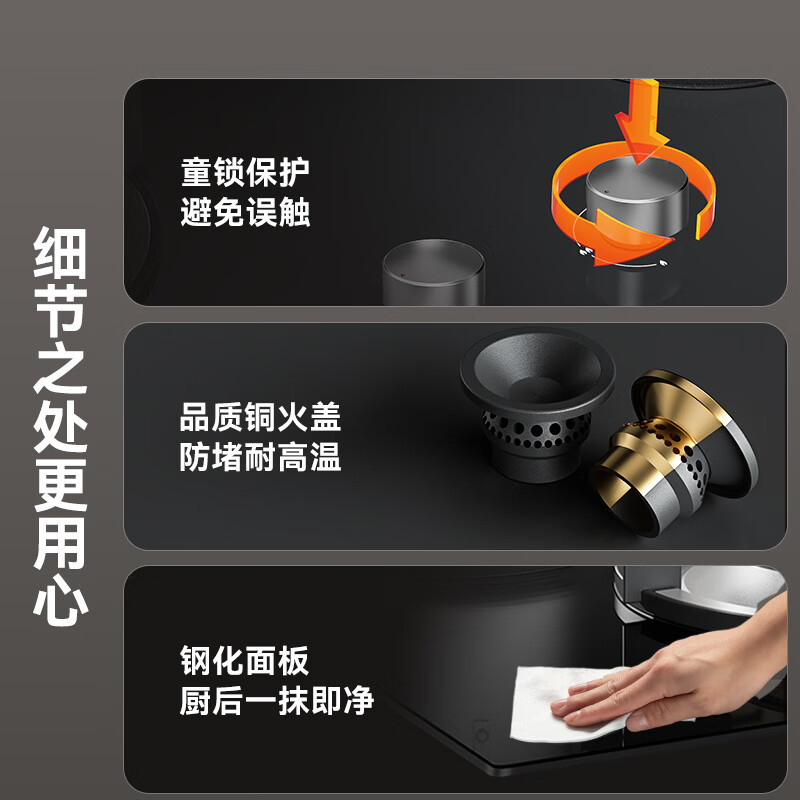 细节之处更用心

童锁保护
避免误触

品质铜火盖
防堵耐高温

钢化面板
厨后一抹即净