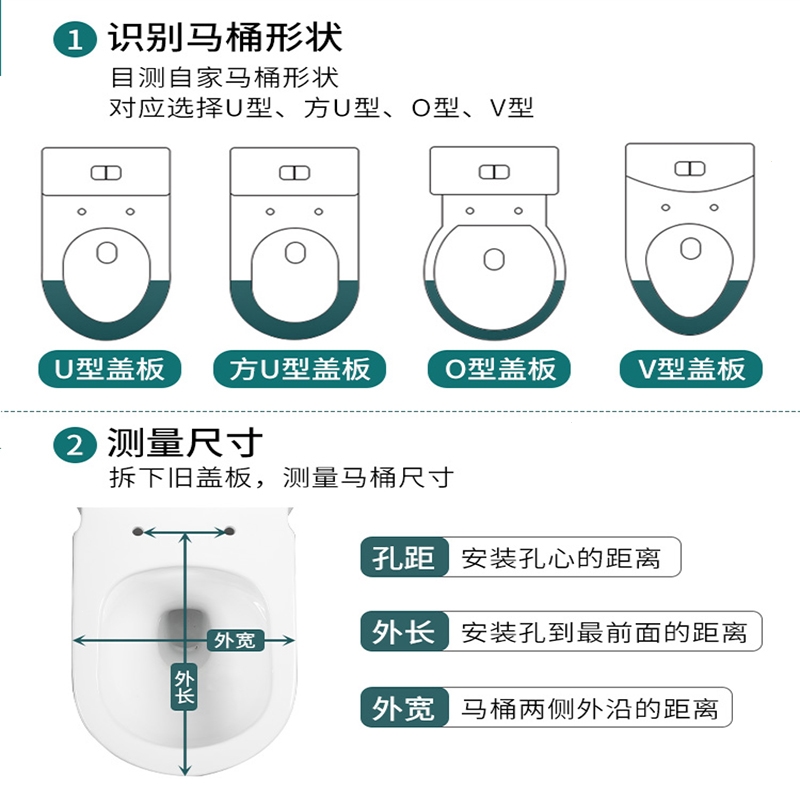 1 识别马桶形状
目测自家马桶形状
对应选择U型、方U型、O型、V型

U型盖板
方U型盖板
O型盖板
V型盖板

2 测量尺寸
拆下旧盖板，测量马桶尺寸

外宽
外长

孔距 安装孔心的距离
外长 安装孔到最前面的距离
外宽 马桶两侧外沿的距离