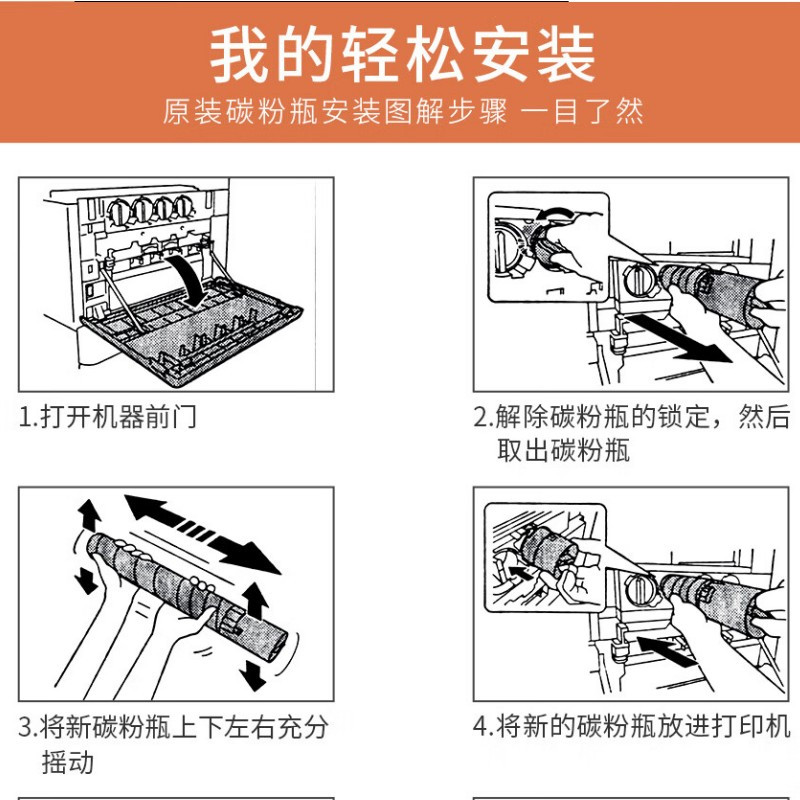 我的轻松安装

原装碳粉瓶安装图解步骤 一目了然

1.打开机器前门

2.解除碳粉瓶的锁定，然后取出碳粉瓶

3.将新碳粉瓶上下左右充分摇动

4.将新的碳粉瓶放进打印机