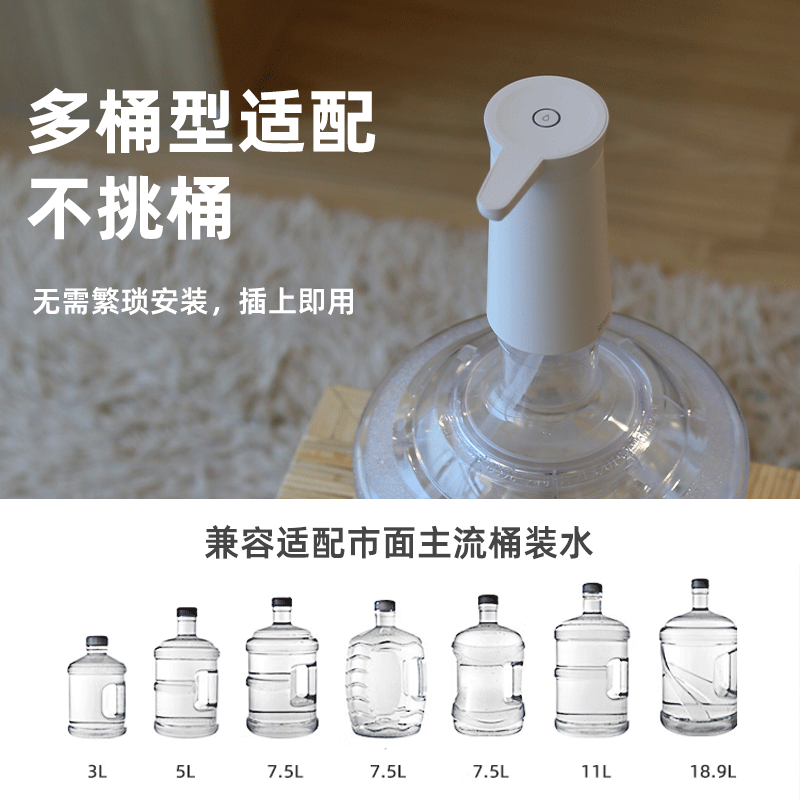 多桶型适配
不挑桶

无需繁琐安装，插上即用

兼容适配市面主流桶装水

3L 5L 7.5L 7.5L 7.5L 11L 18.9L