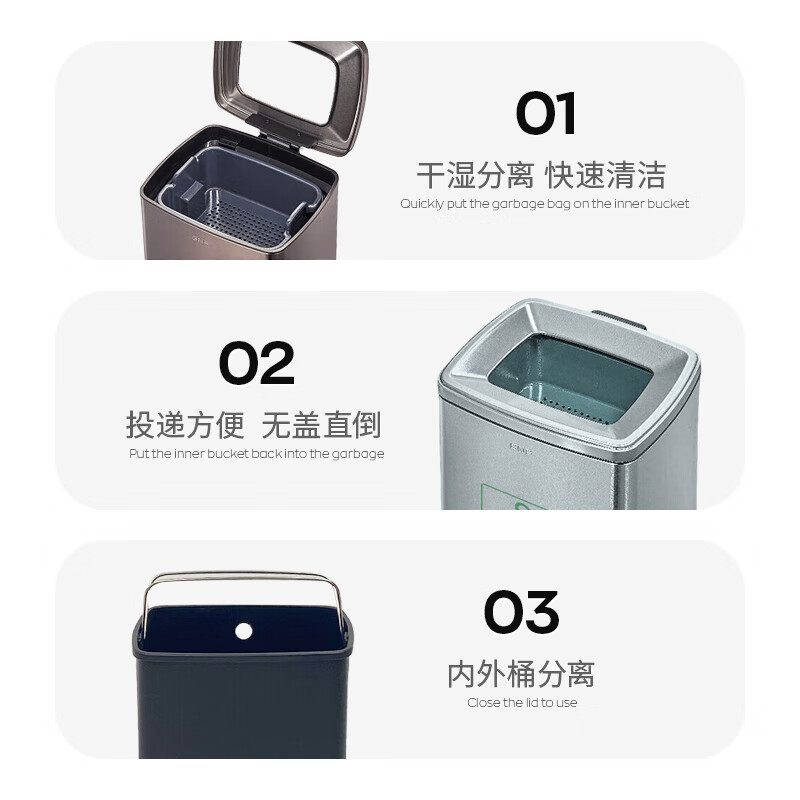 01
干湿分离 快速清洁
Quickly put the garbage bag on the inner bucket

02
投递方便 无盖直倒
Put the inner bucket back into the garbage

03
内外桶分离
Close the lid to use