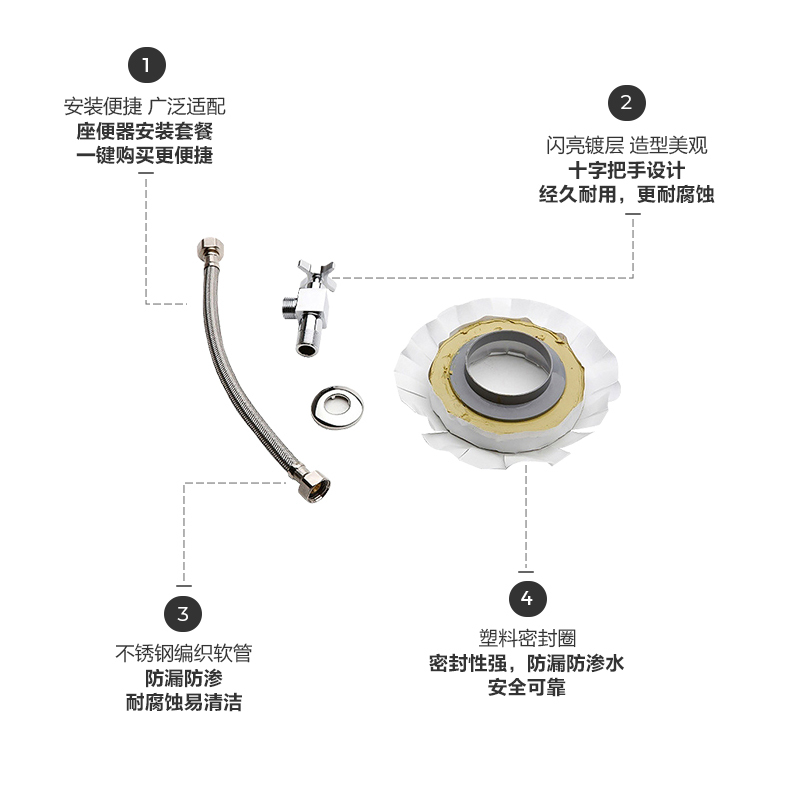 1

安装便捷 广泛适配
座便器安装套餐
一键购买更便捷

2

闪亮镀层 造型美观
十字把手设计
经久耐用，更耐腐蚀

3

不锈钢编织软管
防漏防渗
耐腐蚀易清洁

4

塑料密封圈
密封性强，防漏防渗水
安全可靠