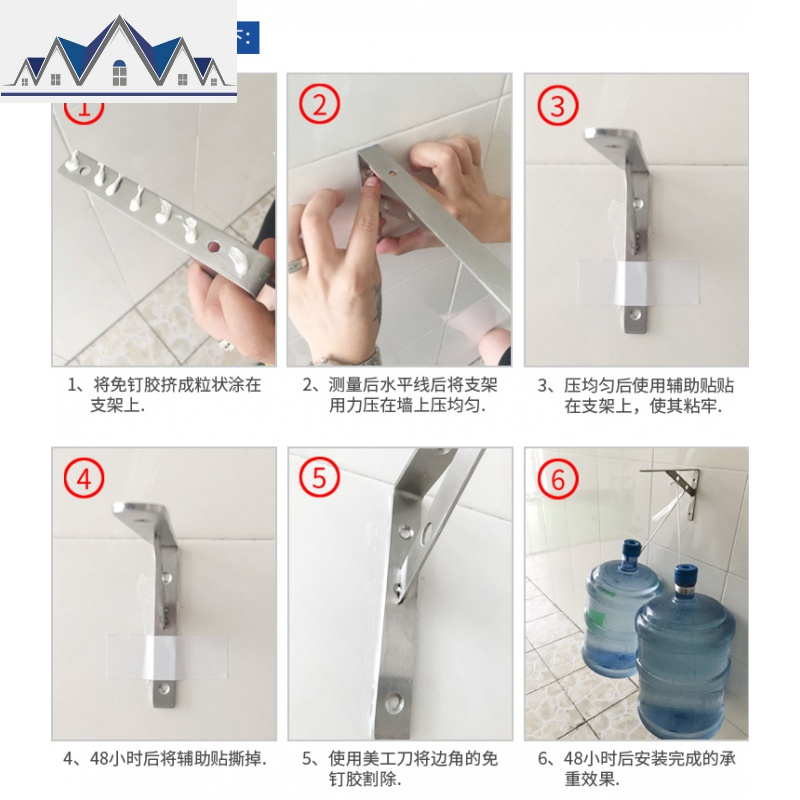 1

2

3

1、将免钉胶挤成粒状涂在支架上.

2、测量后水平线后将支架用力压在墙上压均匀.

3、压均匀后使用辅助贴贴在支架上，使其粘牢.

4

5

6

4、48小时后将辅助贴撕掉.

5、使用美工刀将边角的免钉胶割除.

6、48小时后安装完成的承重效果.