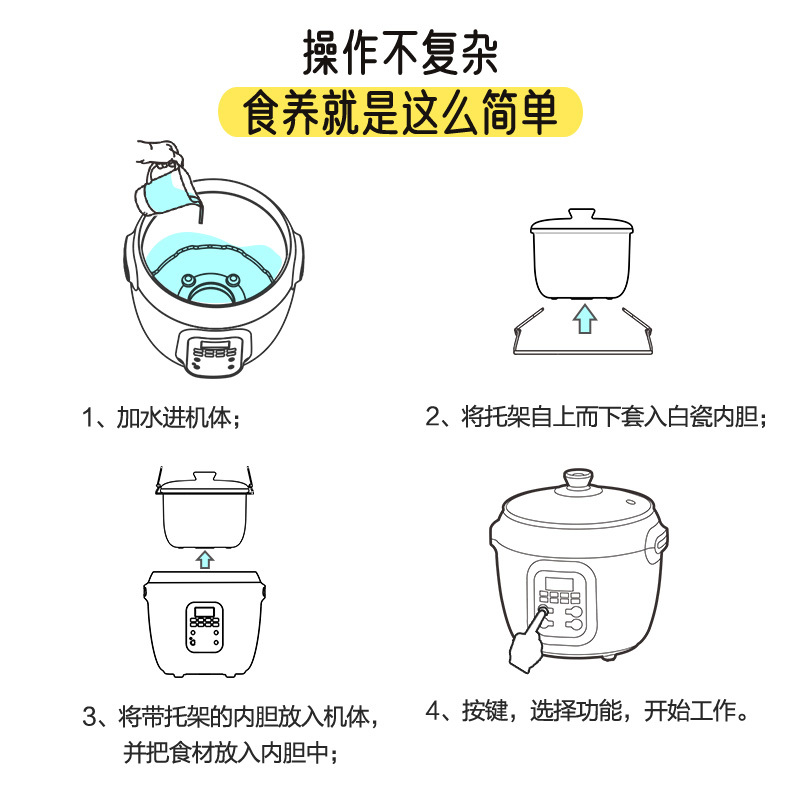 操作不复杂
食养就是这么简单

1、加水进机体；

2、将托架自上而下套入白瓷内胆；

3、将带托架的内胆放入机体，并把食材放入内胆中；

4、按键，选择功能，开始工作。