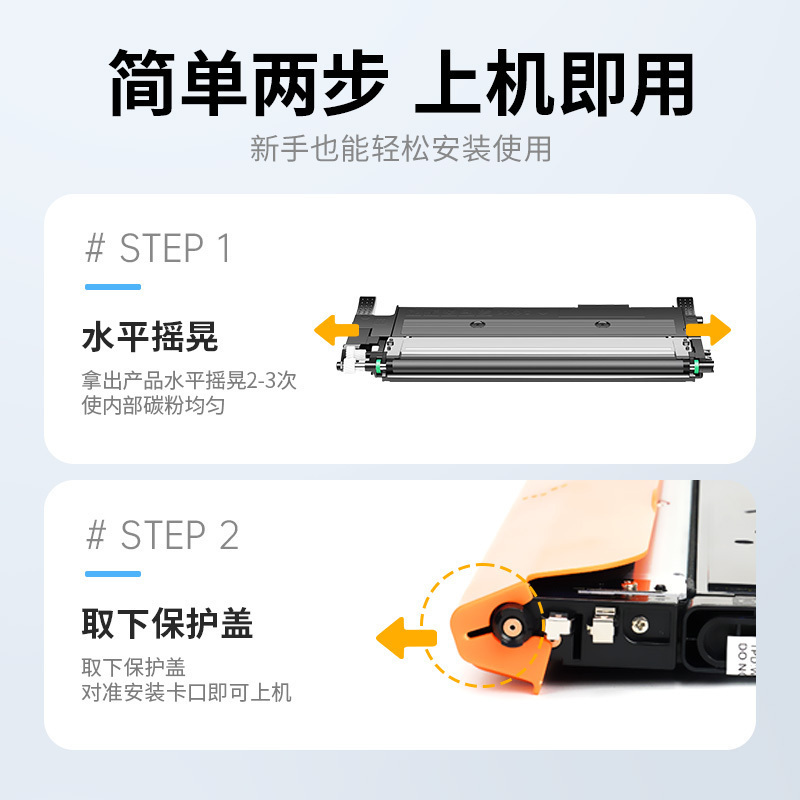 简单两步 上机即用

新手也能轻松安装使用

# STEP 1

水平摇晃

拿出产品水平摇晃2-3次
使内部碳粉均匀

# STEP 2

取下保护盖

取下保护盖
对准安装卡口即可上机