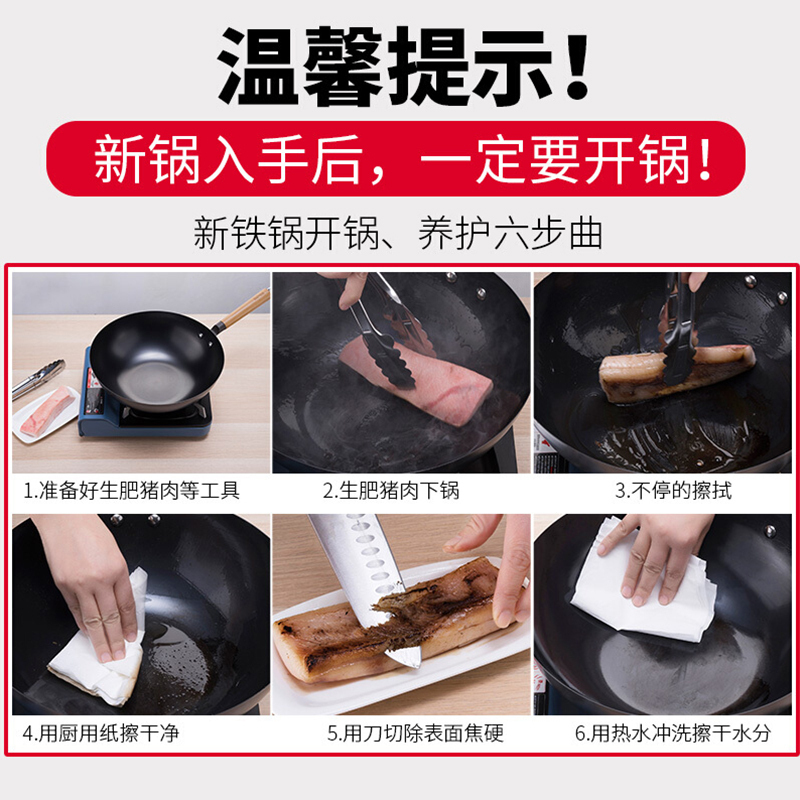 温馨提示!

新锅入手后，一定要开锅!

新铁锅开锅、养护六步曲

1.准备好生肥猪肉等工具

2.生肥猪肉下锅

3.不停的擦拭

4.用厨用纸擦干净

5.用刀切除表面焦硬

6.用热水冲洗擦干水分