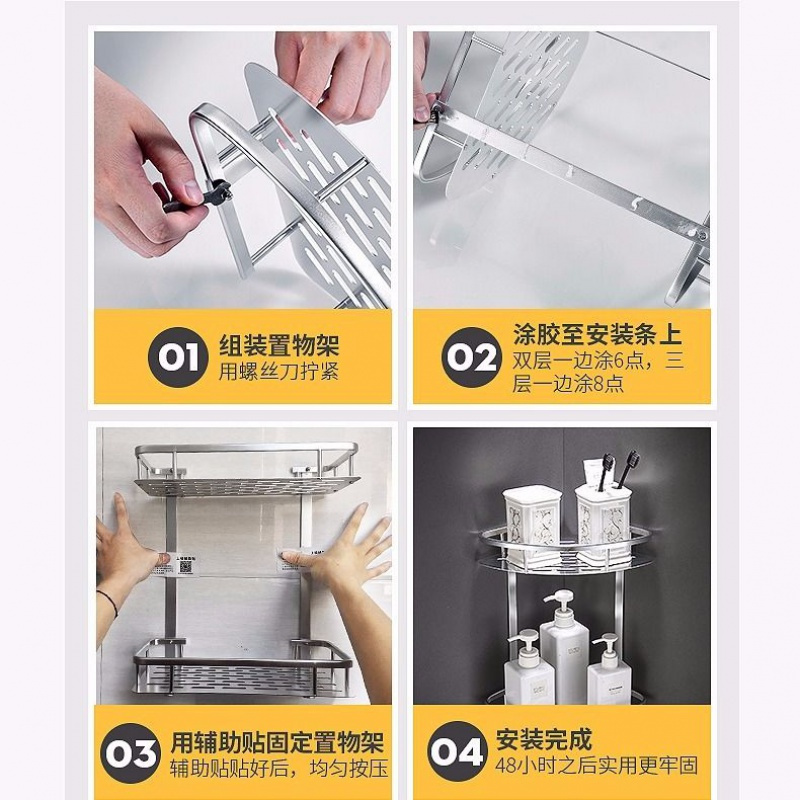 01 组装置物架
用螺丝刀拧紧

02 涂胶至安装条上
双层一边涂6点，三层一边涂8点

03 用辅助贴固定置物架
辅助贴贴好后，均匀按压

04 安装完成
48小时之后实用更牢固