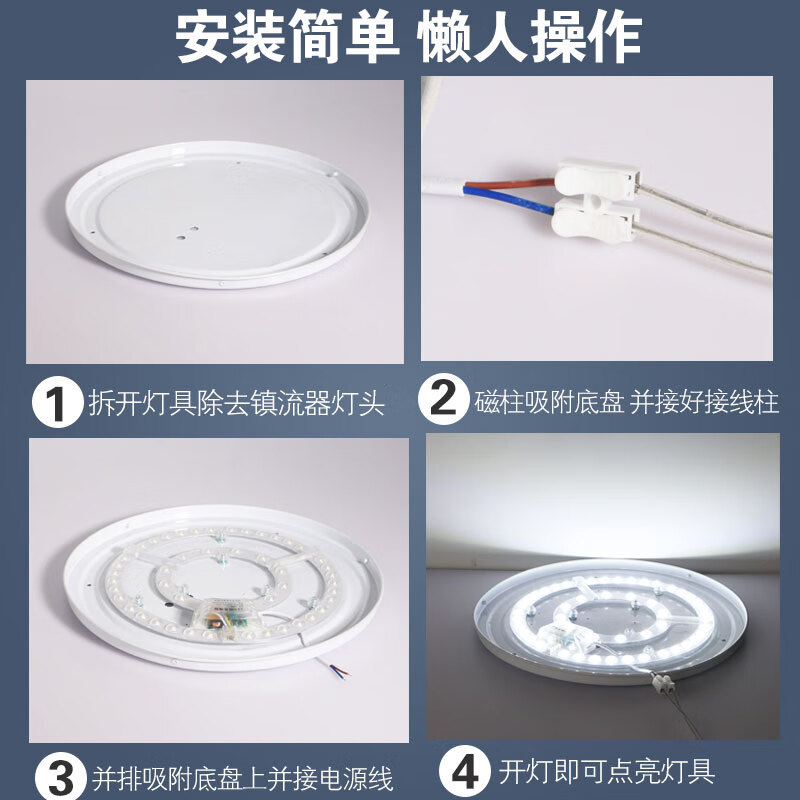 安装简单 懒人操作

1 拆开灯具除去镇流器灯头

2 磁柱吸附底盘 并接好接线柱

3 并排吸附底盘上并接电源线

4 开灯即可点亮灯具