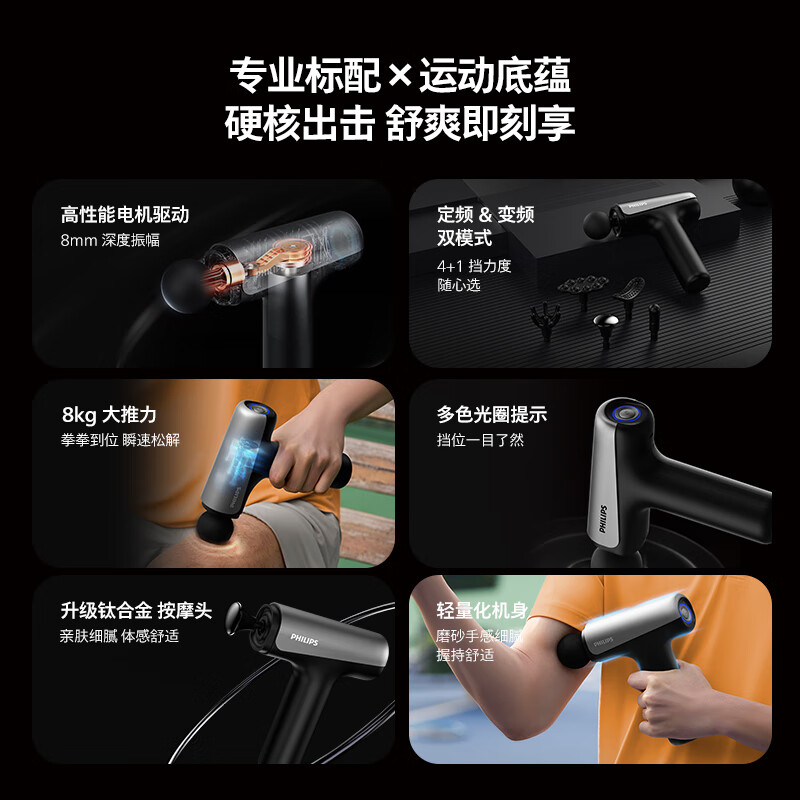 专业标配×运动底蕴
硬核出击 舒爽即刻享

高性能电机驱动
8mm 深度振幅

定频 & 变频
双模式
4+1 挡力度
随心选

PHILIPS

8kg 大推力
拳拳到位 瞬速松解

PHILIPS

多色光圈提示
挡位一目了然

PHILIPS

升级钛合金 按摩头
亲肤细腻 体感舒适

PHILIPS

轻量化机身
磨砂手感细腻
握持舒适

PHILIPS