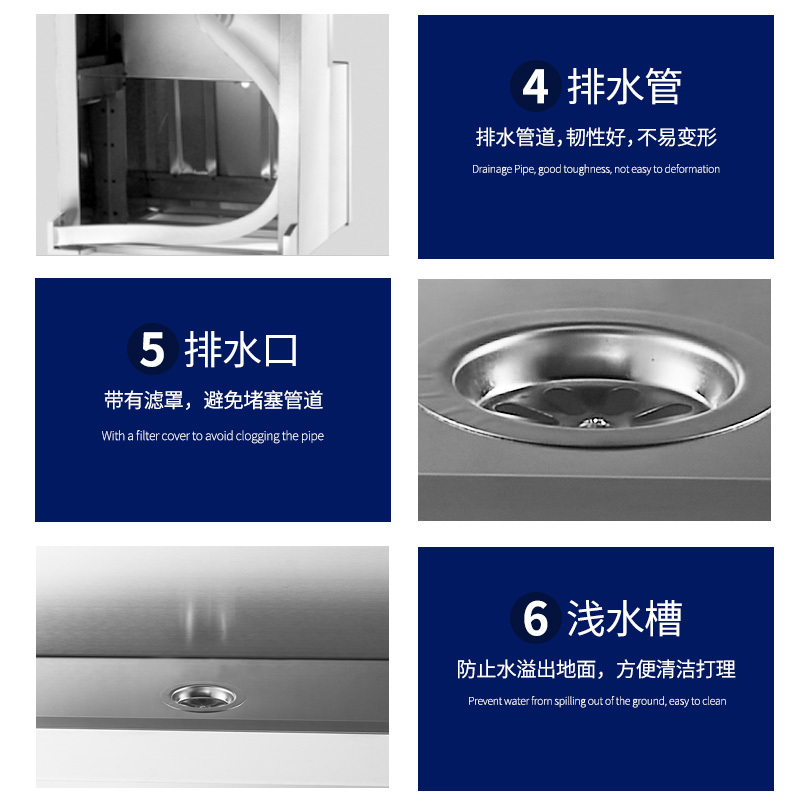 4 排水管

排水管道，韧性好，不易变形

Drainage Pipe, good toughness, not easy to deformation

5 排水口

带有滤罩，避免堵塞管道

With a filter cover to avoid clogging the pipe

6 浅水槽

防止水溢出地面，方便清洁打理

Prevent water from spilling out of the ground, easy to clean