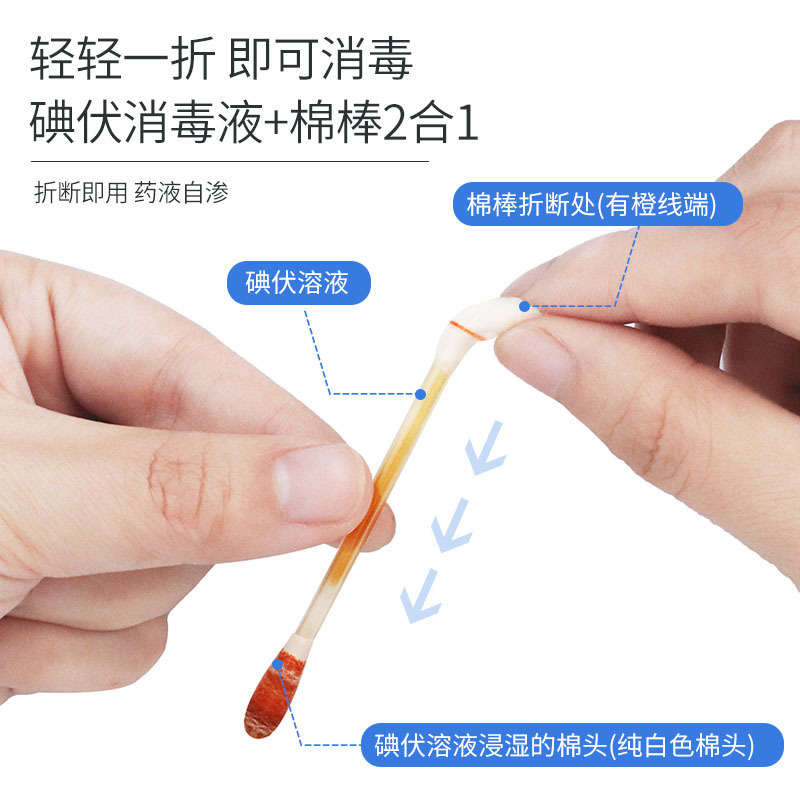 轻轻一折 即可消毒
碘伏消毒液+棉棒2合1

折断即用 药液自渗

棉棒折断处(有橙线端)

碘伏溶液

碘伏溶液浸湿的棉头(纯白色棉头)