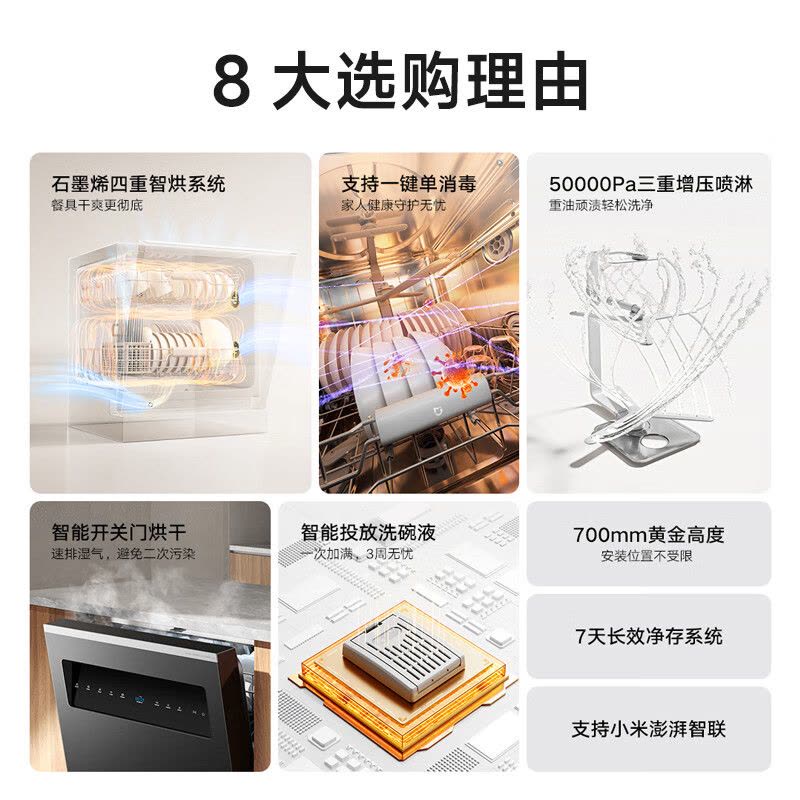 8 大选购理由

石墨烯四重智烘系统
餐具干爽更彻底

支持一键单消毒
家人健康守护无忧

50000Pa三重增压喷淋
重油顽渍轻松洗净

智能开关门烘干
速排湿气，避免二次污染

智能投放洗碗液
一次加满，3周无忧

700mm黄金高度
安装位置不受限

7天长效净存系统

支持小米澎湃智联