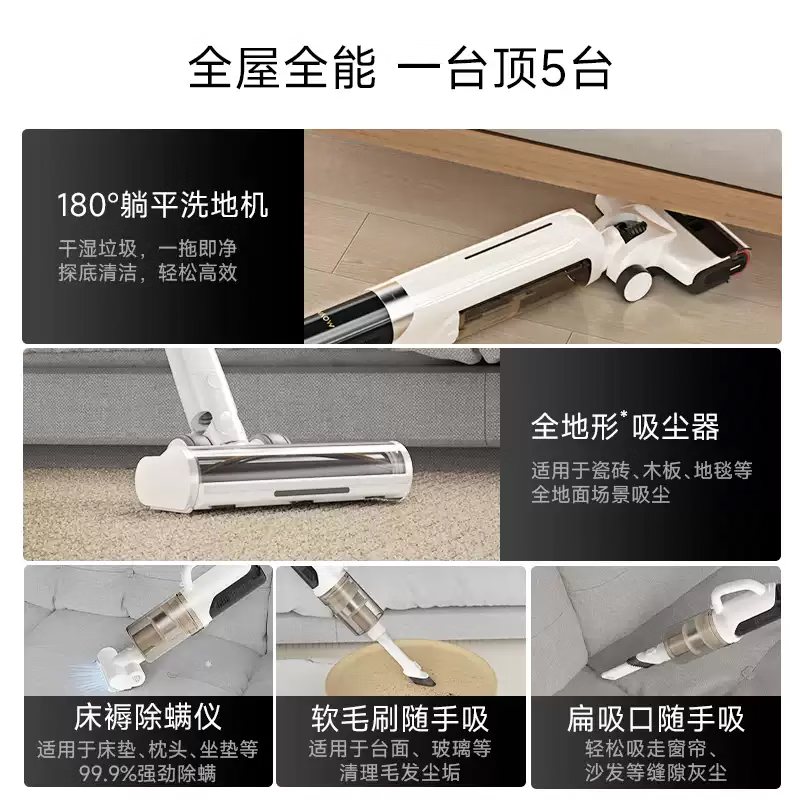 全屋全能 一台顶5台

180°躺平洗地机
干湿垃圾，一拖即净
探底清洁，轻松高效

全地形*吸尘器
适用于瓷砖、木板、地毯等
全地面场景吸尘

床褥除螨仪
适用于床垫、枕头、坐垫等
99.9%强劲除螨

软毛刷随手吸
适用于台面、玻璃等
清理毛发尘垢

扁吸口随手吸
轻松吸走窗帘、
沙发等缝隙灰尘