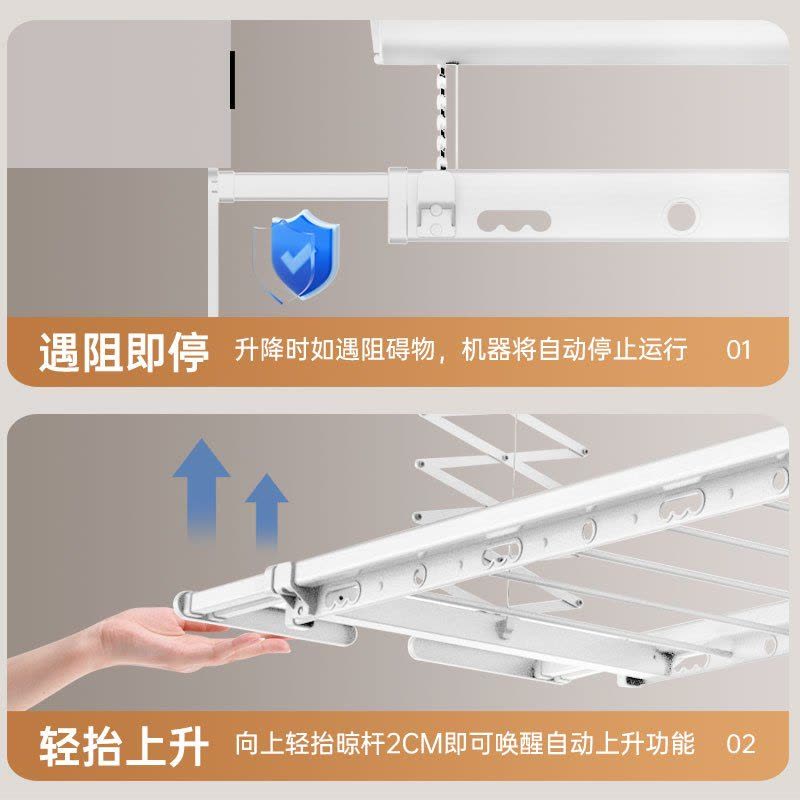 遇阻即停 升降时如遇阻碍物，机器将自动停止运行 01

轻抬上升 向上轻抬晾杆2CM即可唤醒自动上升功能 02