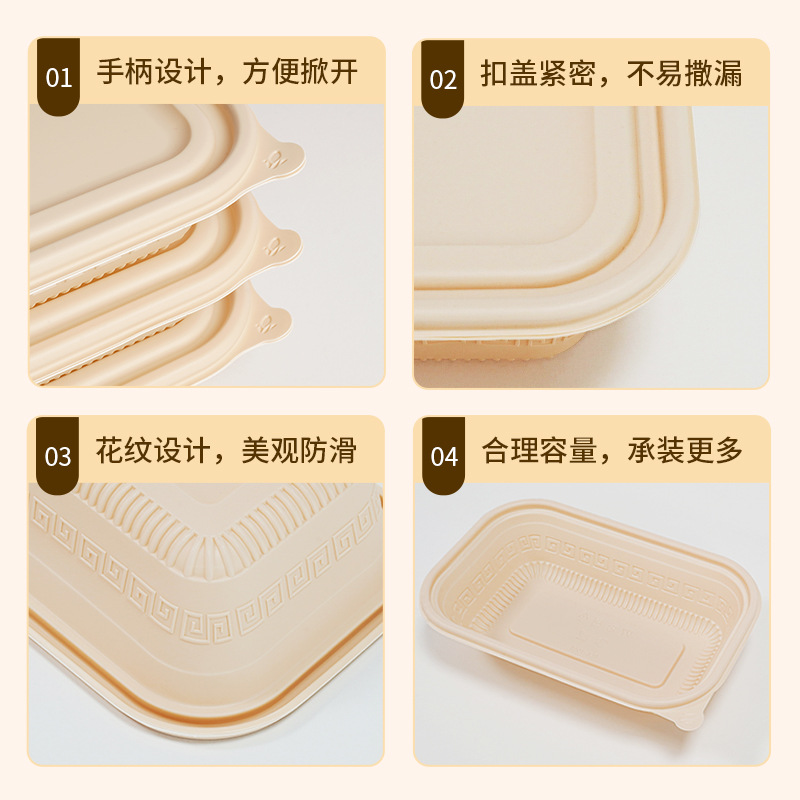 01 手柄设计，方便掀开

02 扣盖紧密，不易撒漏

03 花纹设计，美观防滑

04 合理容量，承装更多