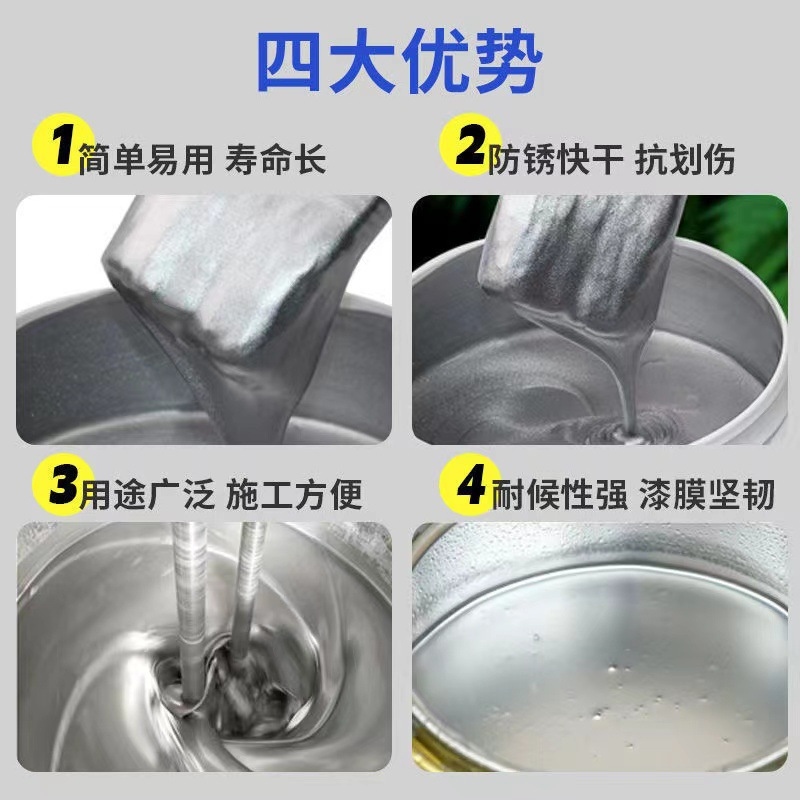 四大优势

1 简单易用 寿命长

2 防锈快干 抗划伤

3 用途广泛 施工方便

4 耐候性强 漆膜坚韧